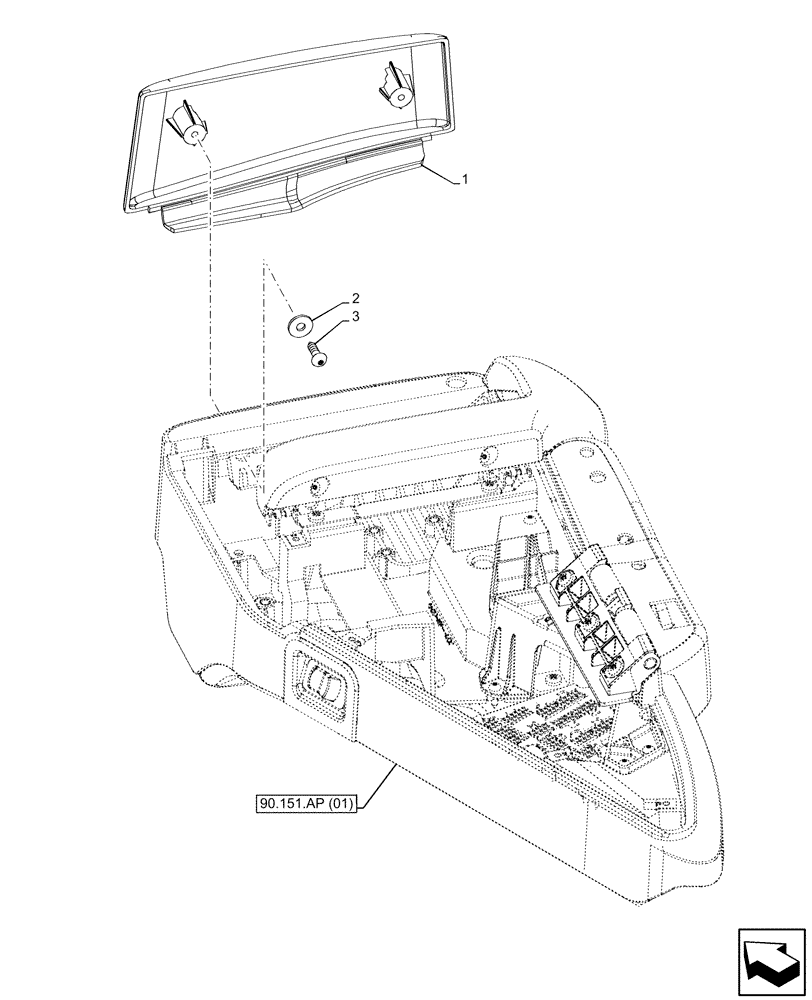 1
2
3
90.151.AP (01)