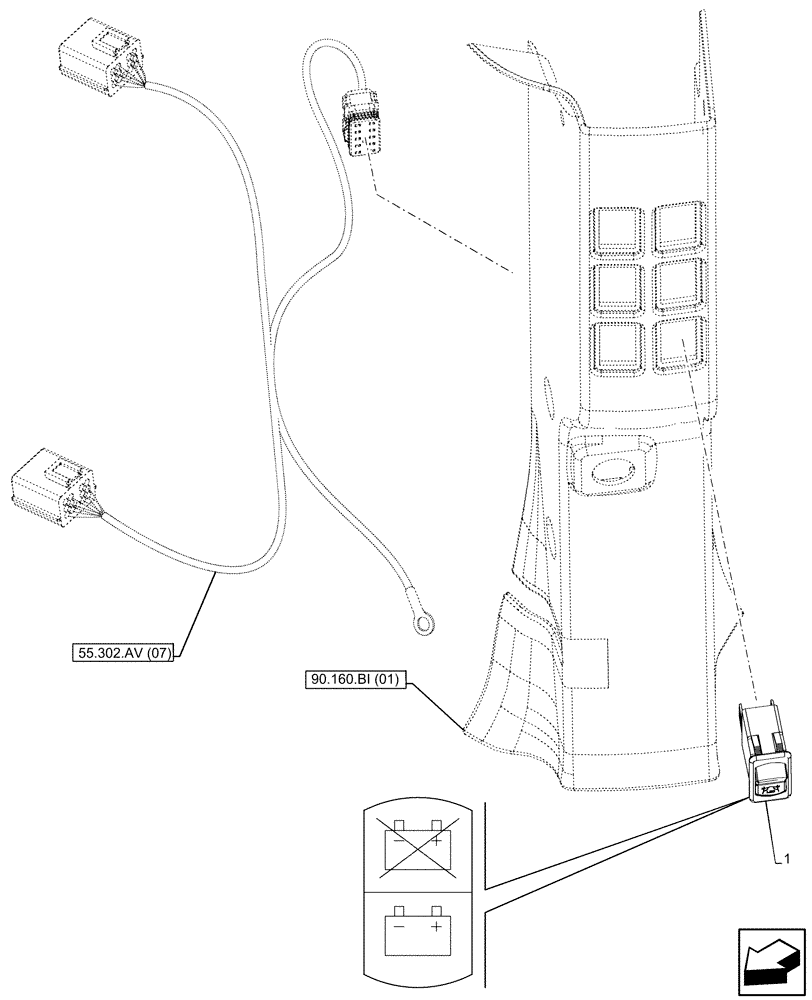 55.302.AV (07)
90.160.BI (01)
1
− +
− +