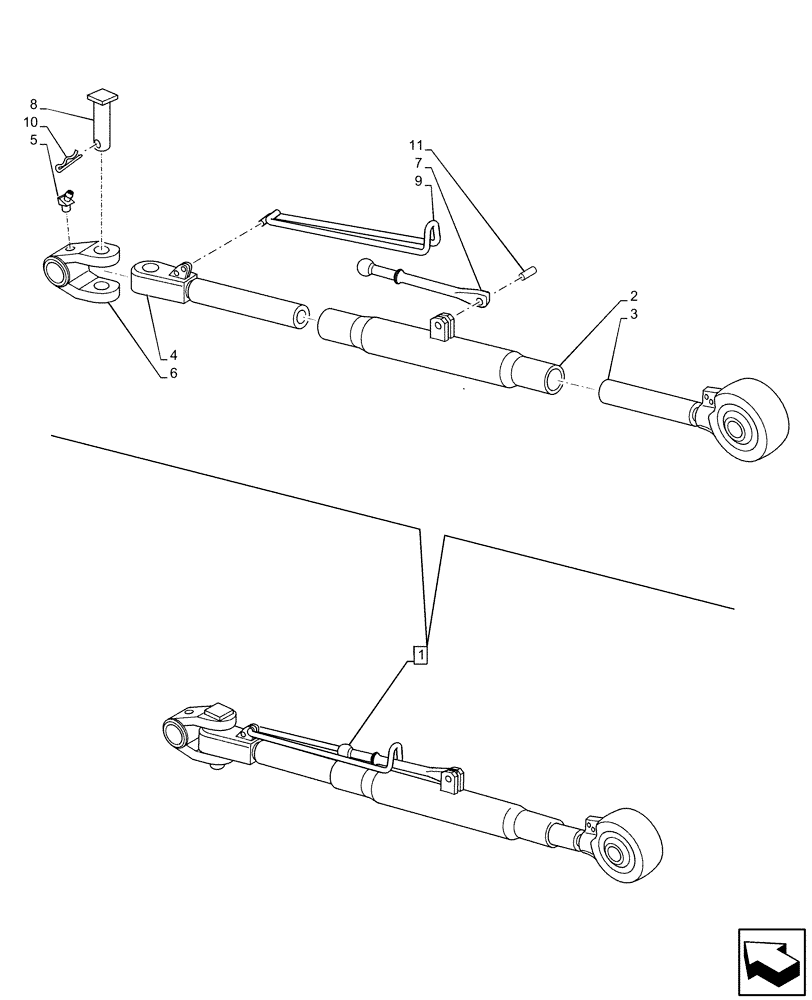 8
10
5
11
7
9
2
3
4
6
1