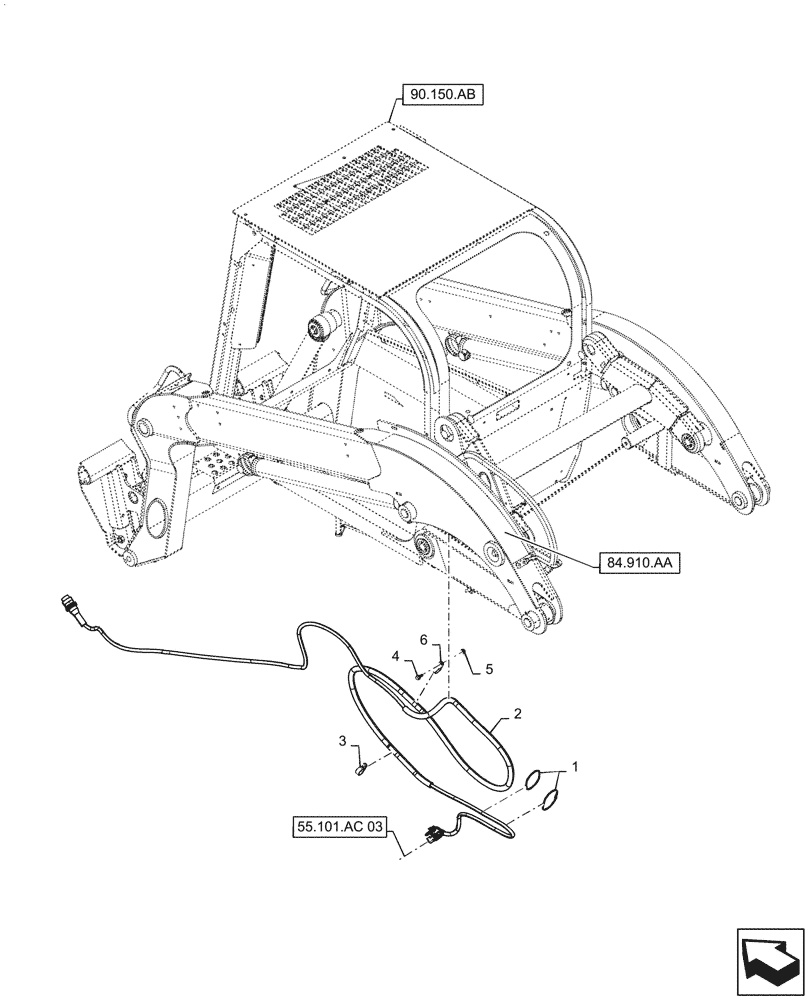 90.150.AB

84.910.AA

6

4

5

2

3

1

55.101.AC 03