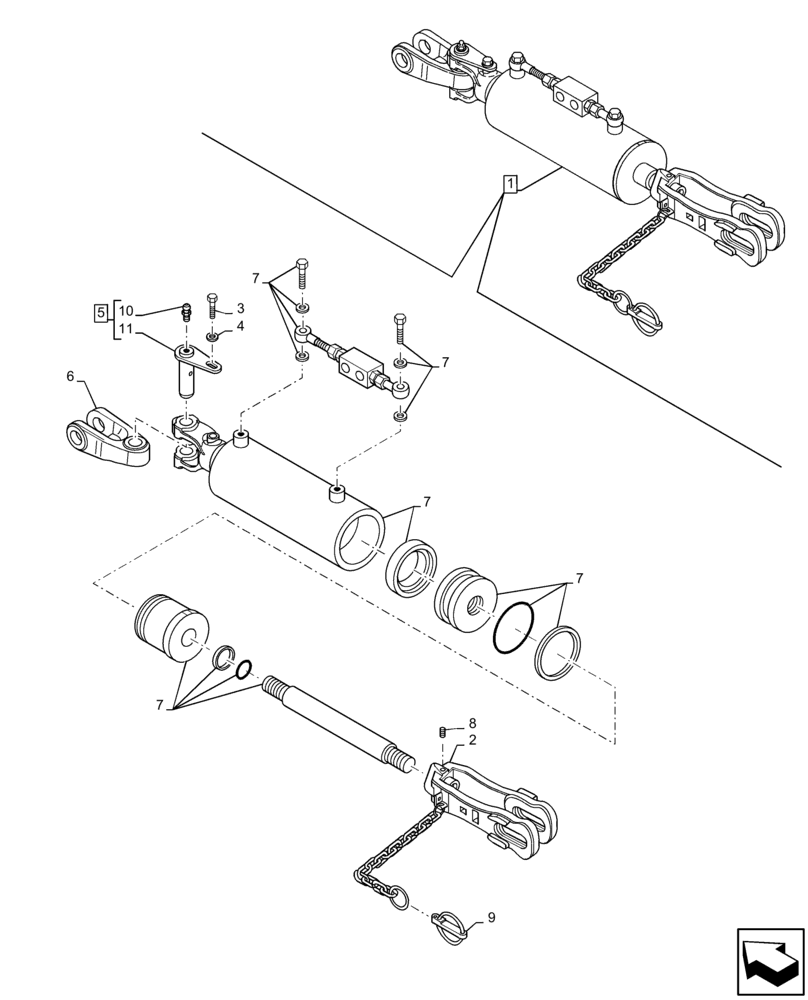 1
7
5
10
11
3
4
7
6
7
7
7
8
2
9