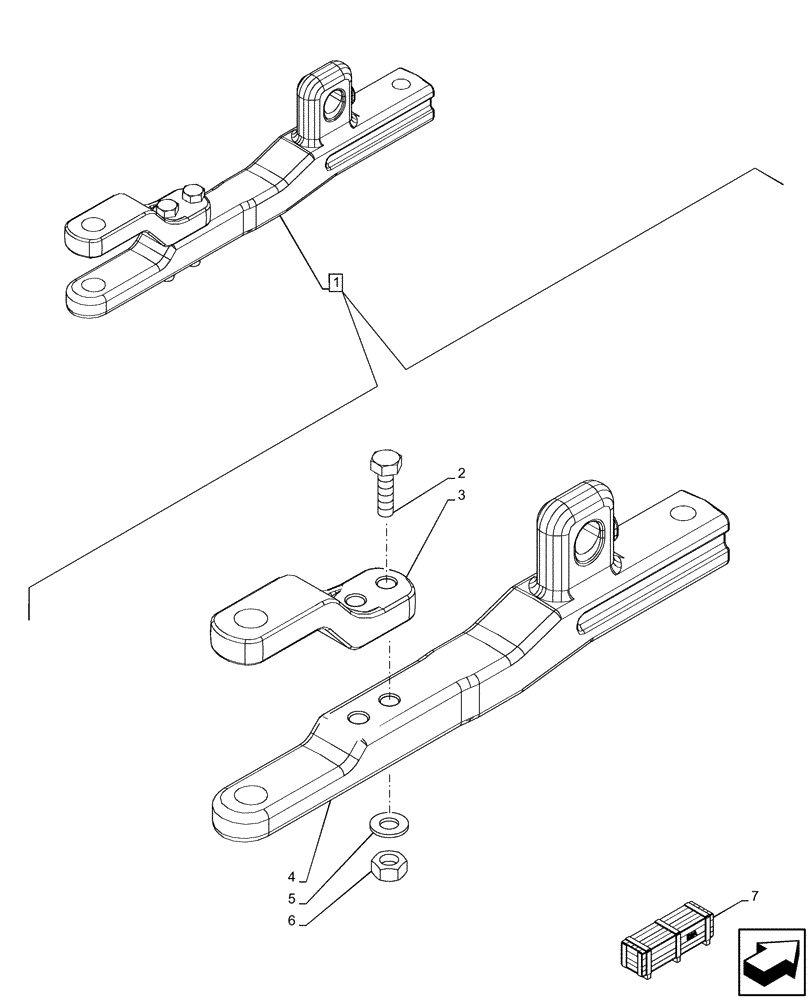 1
2
3
4
5
6
7