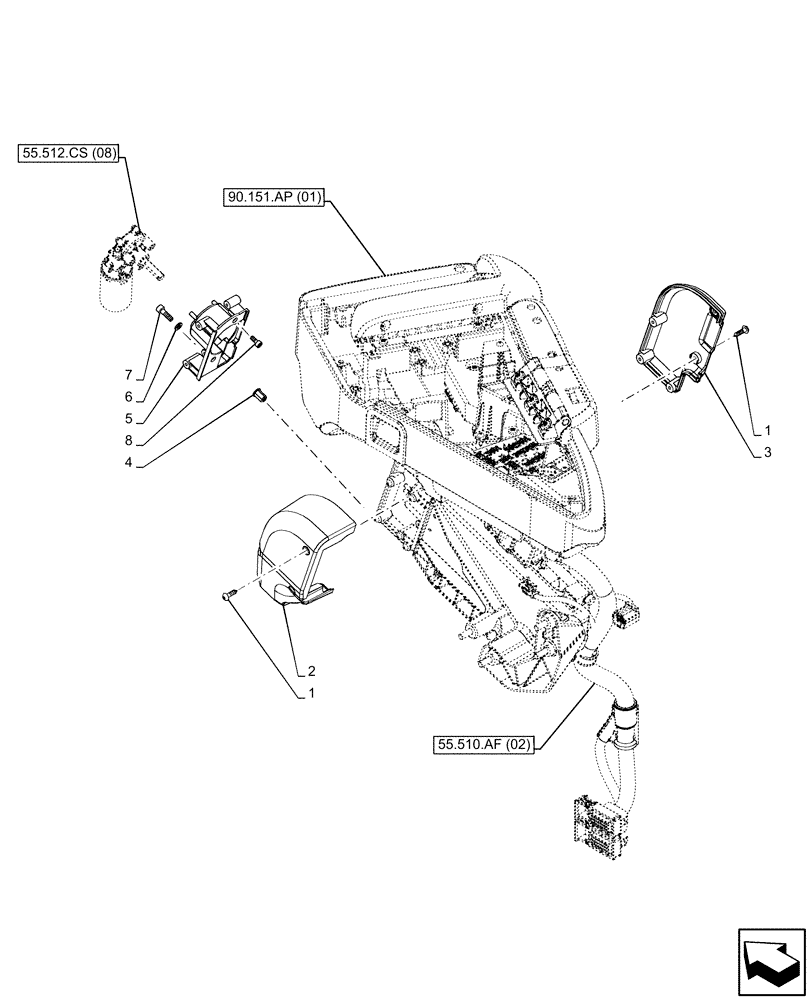 55.512.CS (08)

90.151.AP (01)

7
6
5
8
4

1
3

2
1

55.510.AF (02)