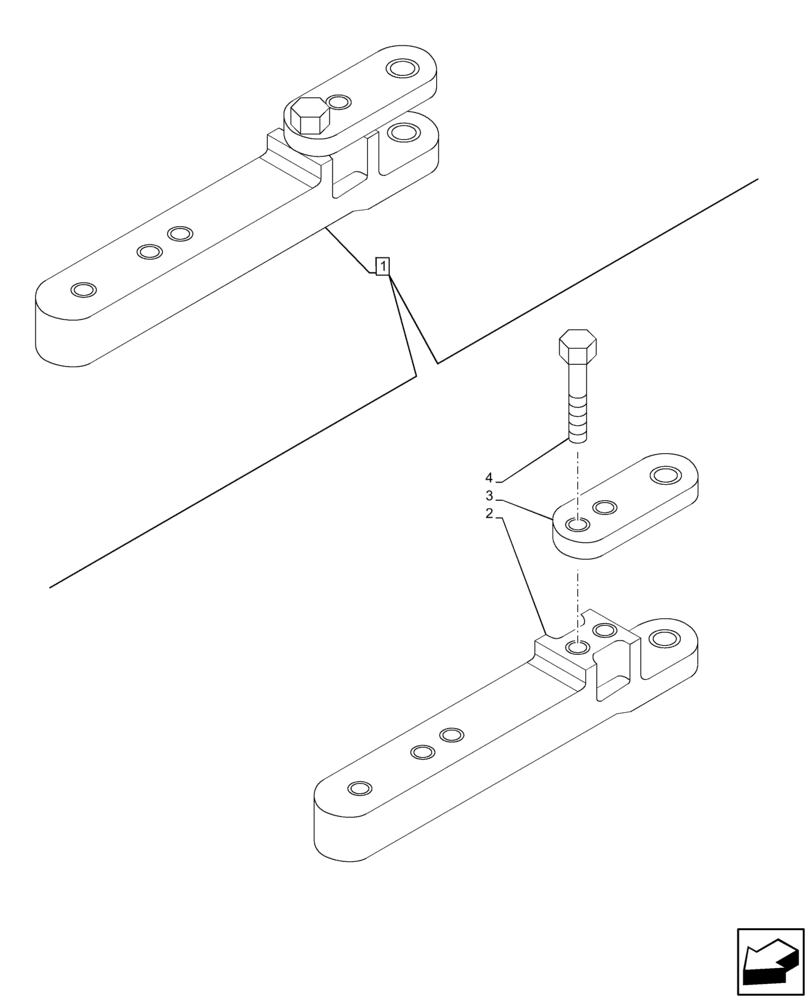 1
4
3
2