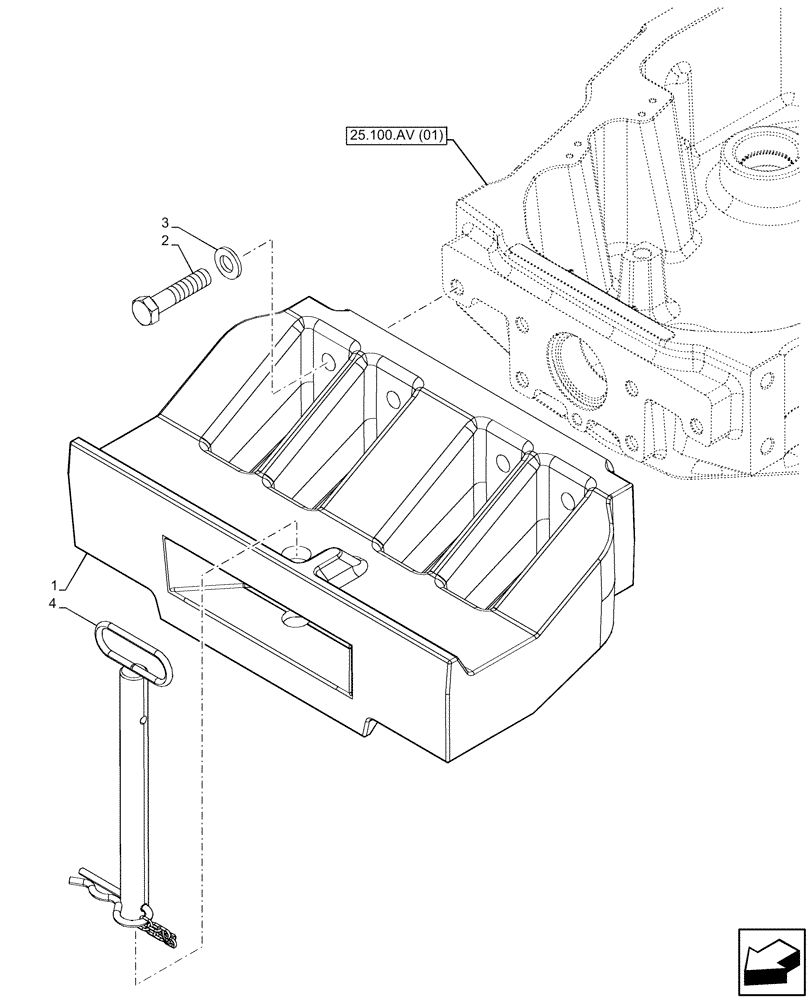 25.100.AV (01)
3
2
1
4