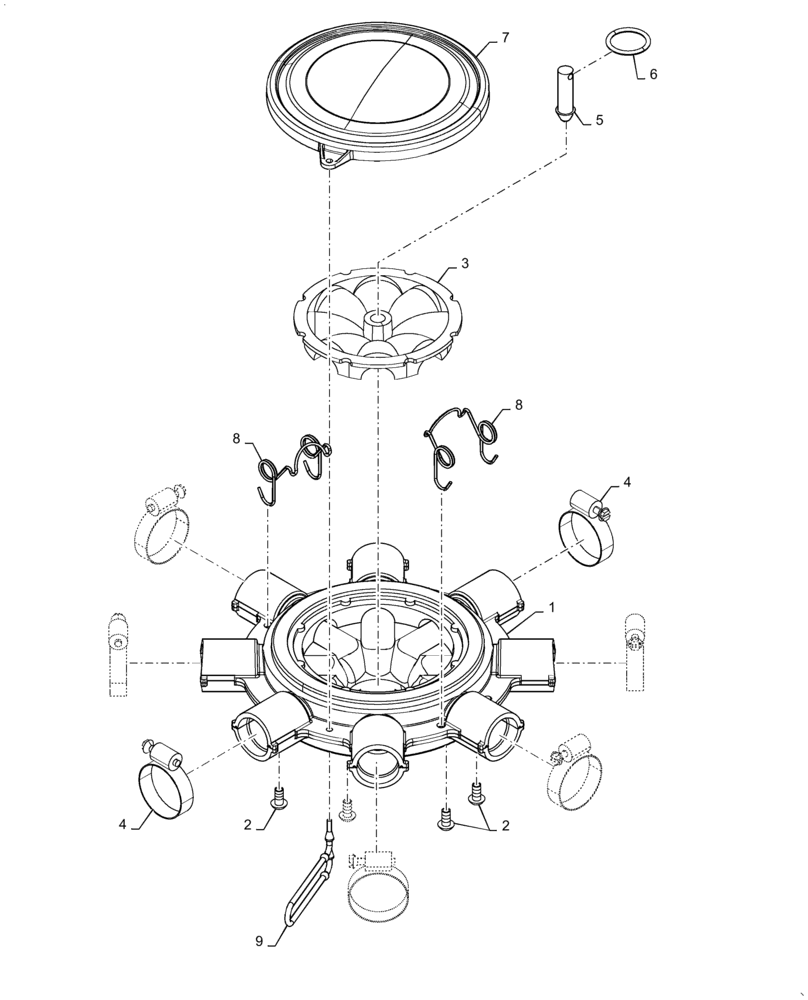 7
6
5
3
8
8
4
1
4
2
2
9