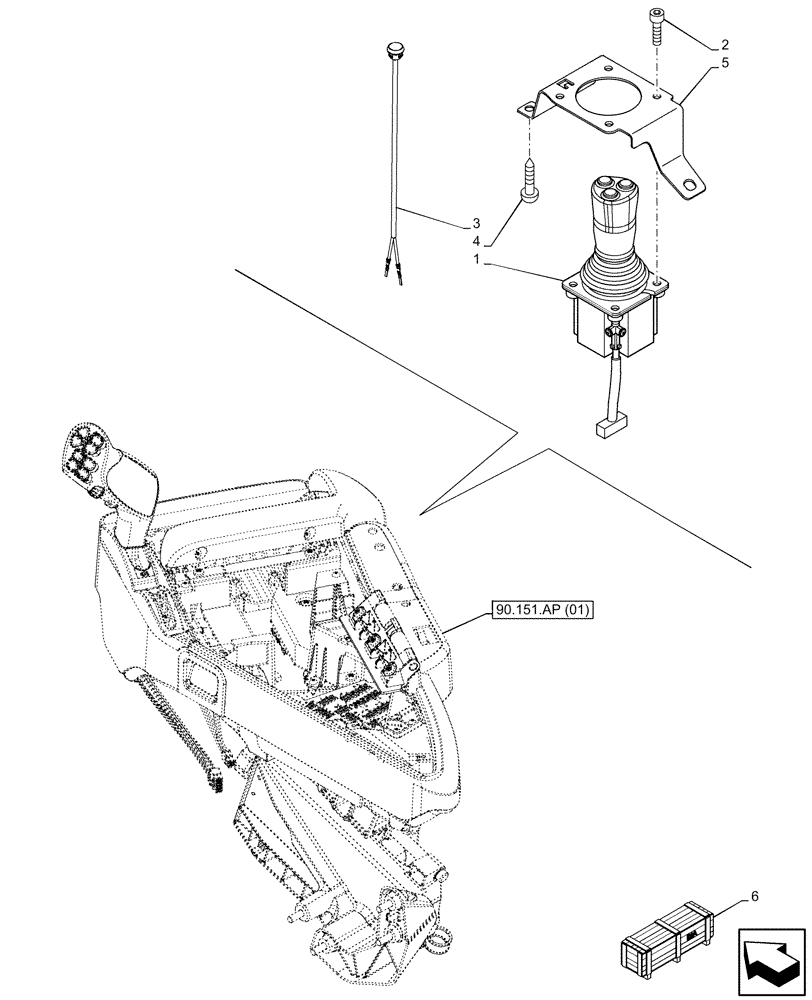 2
5
3
4
1
90.151.AP (01)
6