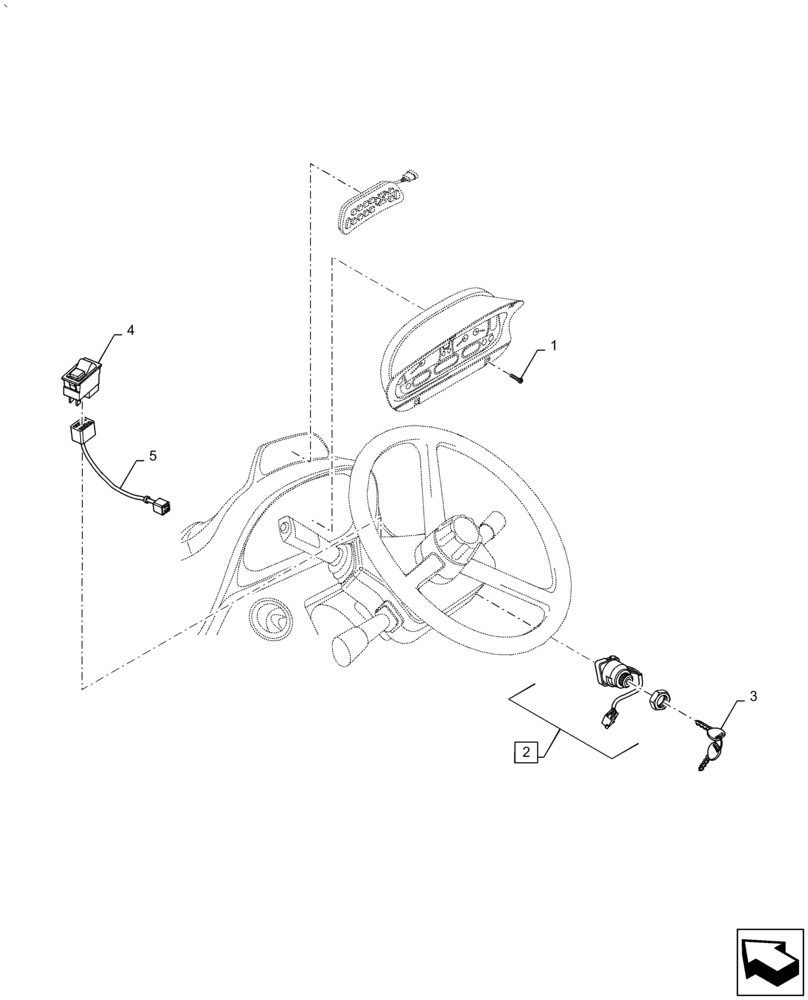 4
1
5
3
2