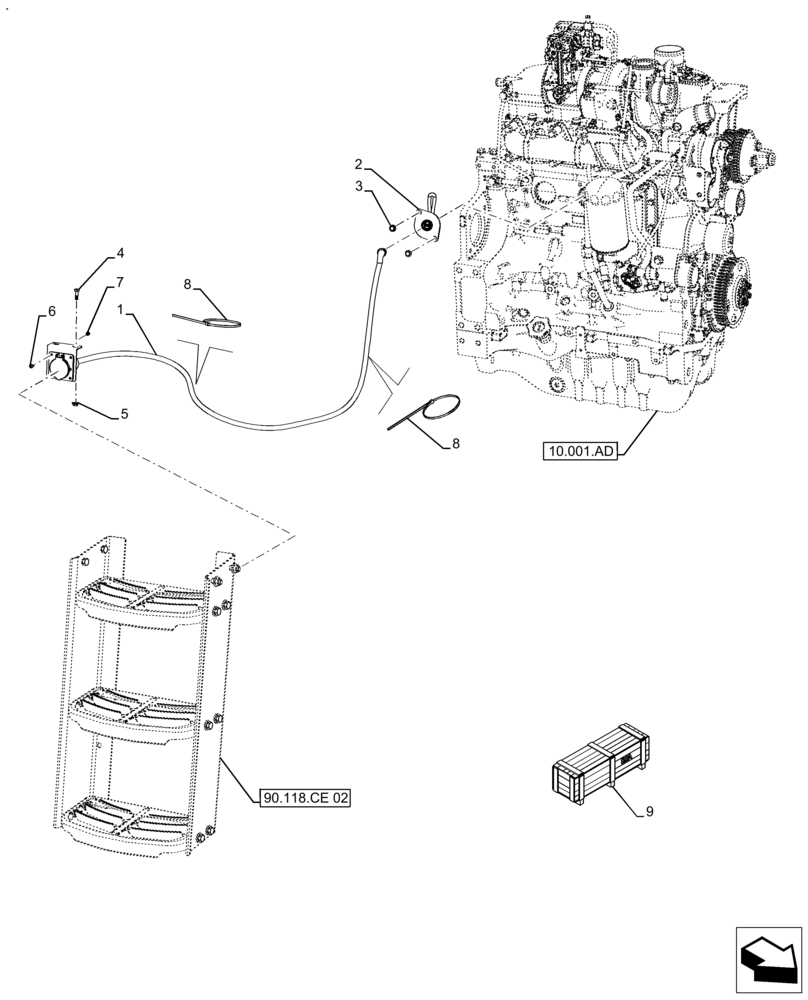 2
3
4
7
8
6
1
5
8
10.001.AD
90.118.CE 02
9