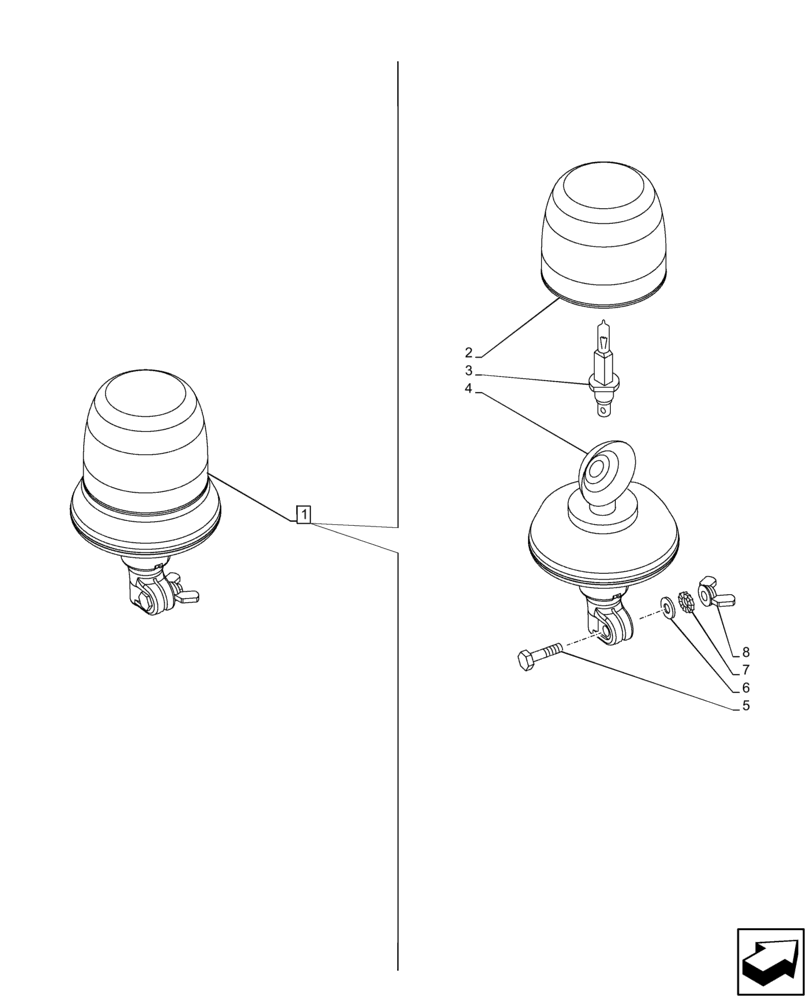 1
2
3
4
8
7
6
5