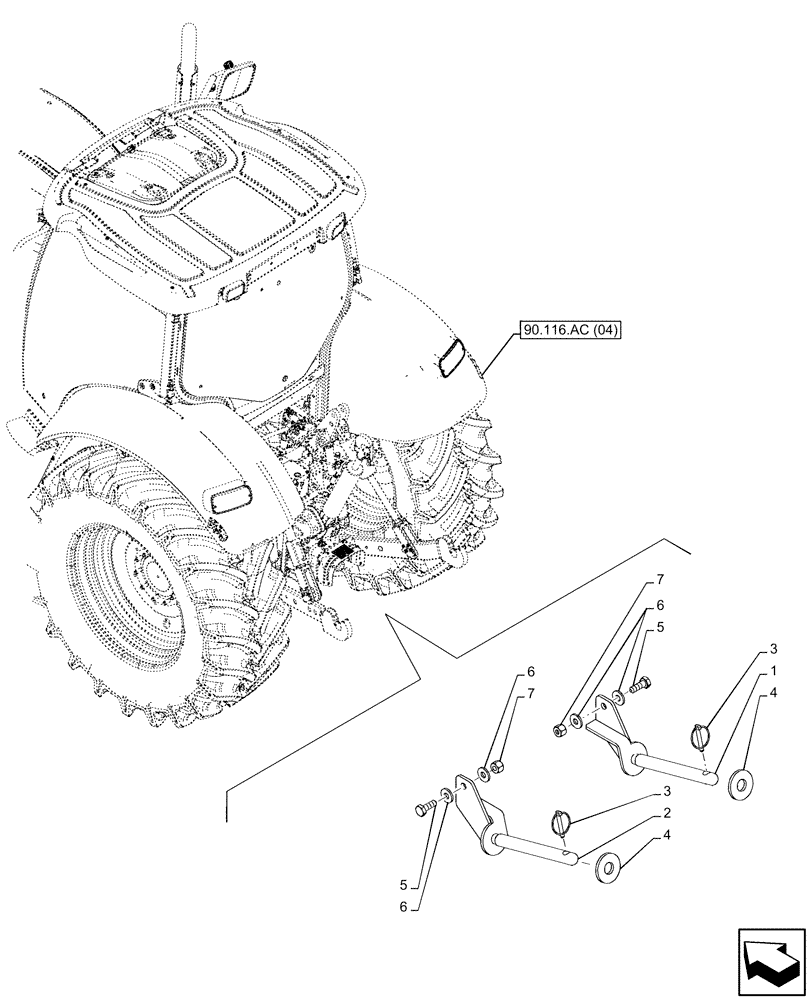 90.116.AC (04)

7
6
5
3
1
4
6
7
3
2
4
5
6