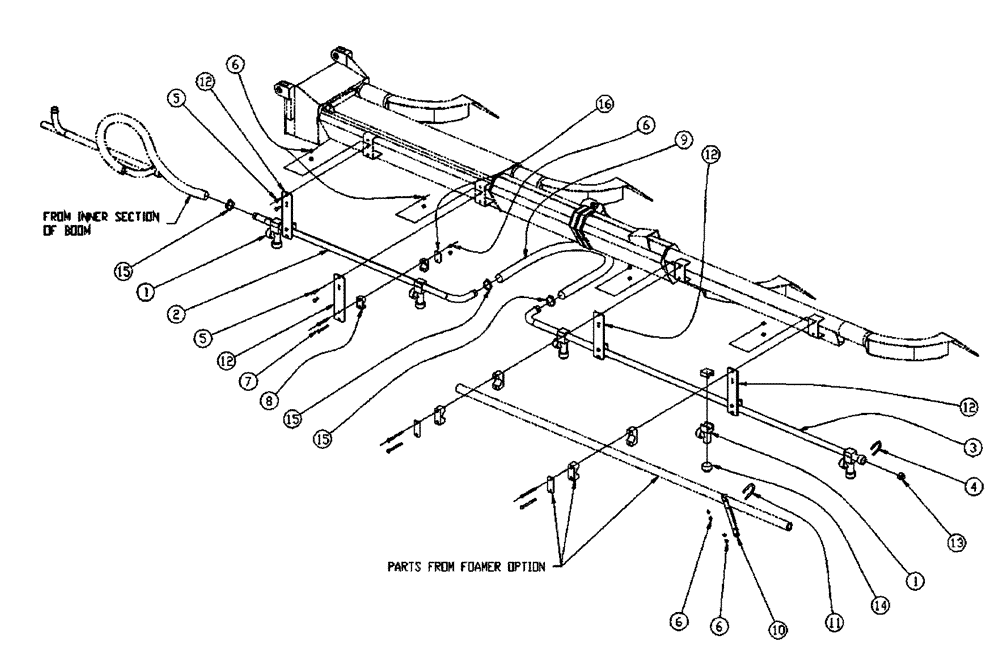 6
12
5
16
6
9
12
FROM INNER SECTION OF BOOM
15
1
2
5
12
7
8
15
15
12
3
4
13
1
14
11
10
6
6
PARTS FROM FOAMER OPTION