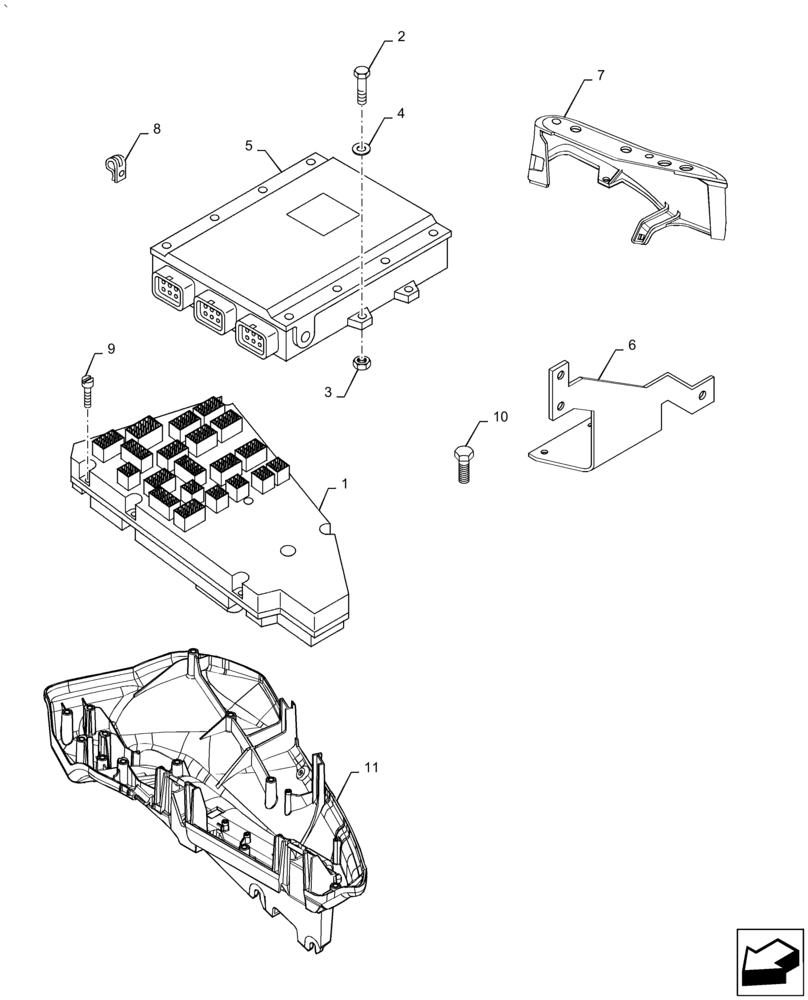 2
4
7
8
5
9
3
6
10
1
11