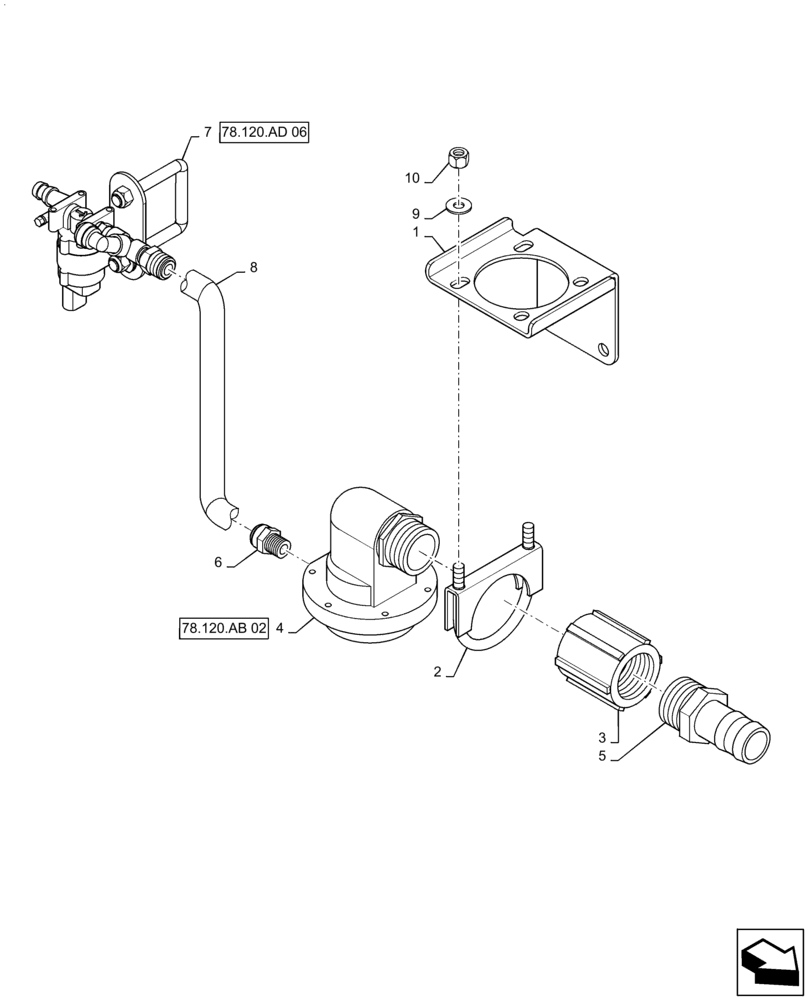 7 78.120.AD 06

10

9

1

8

6

78.120.AB 02 4

2

3

5