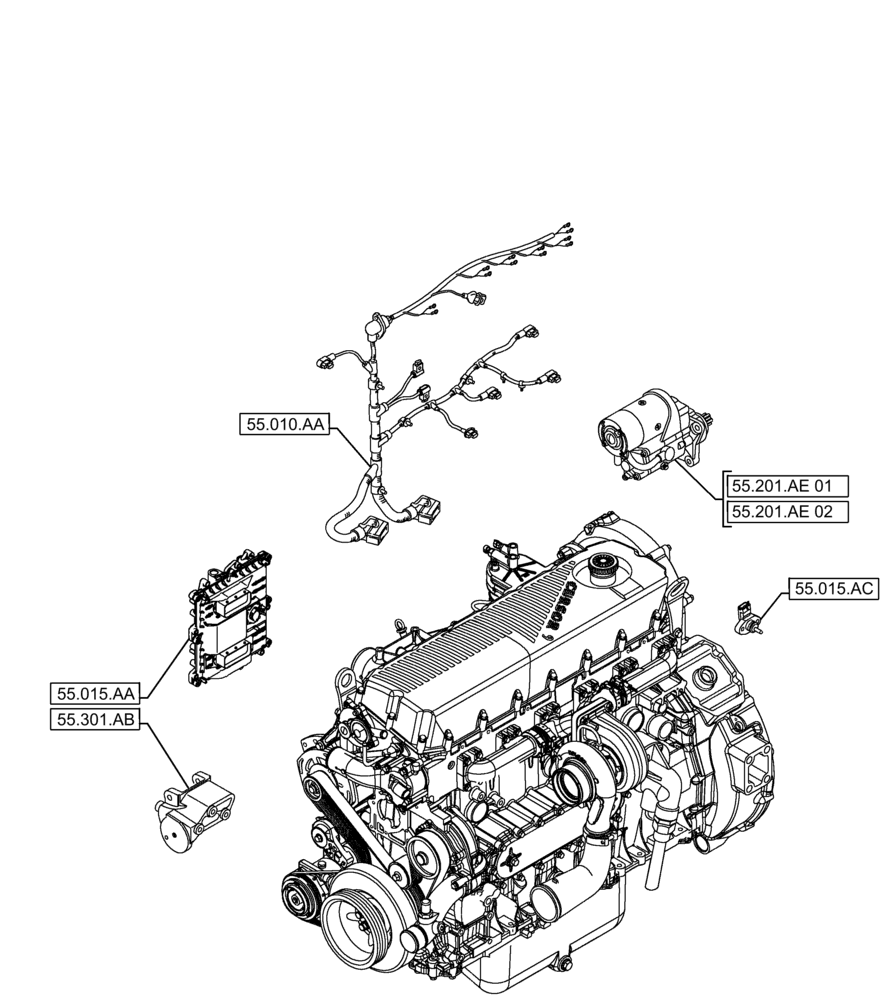 55.010.AA

55.201.AE 01
55.201.AE 02

55.015.AC

CURSOR

55.015.AA
55.301.AB