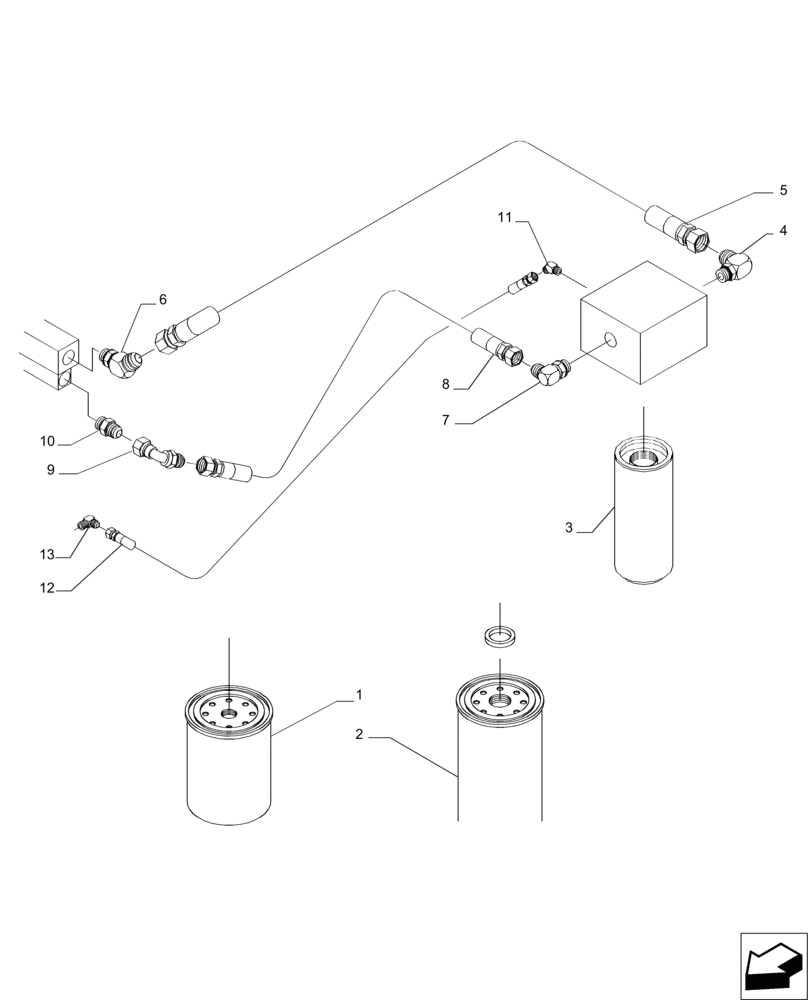 5
11
4
6
8
7
10
9
3
13
12
1
2