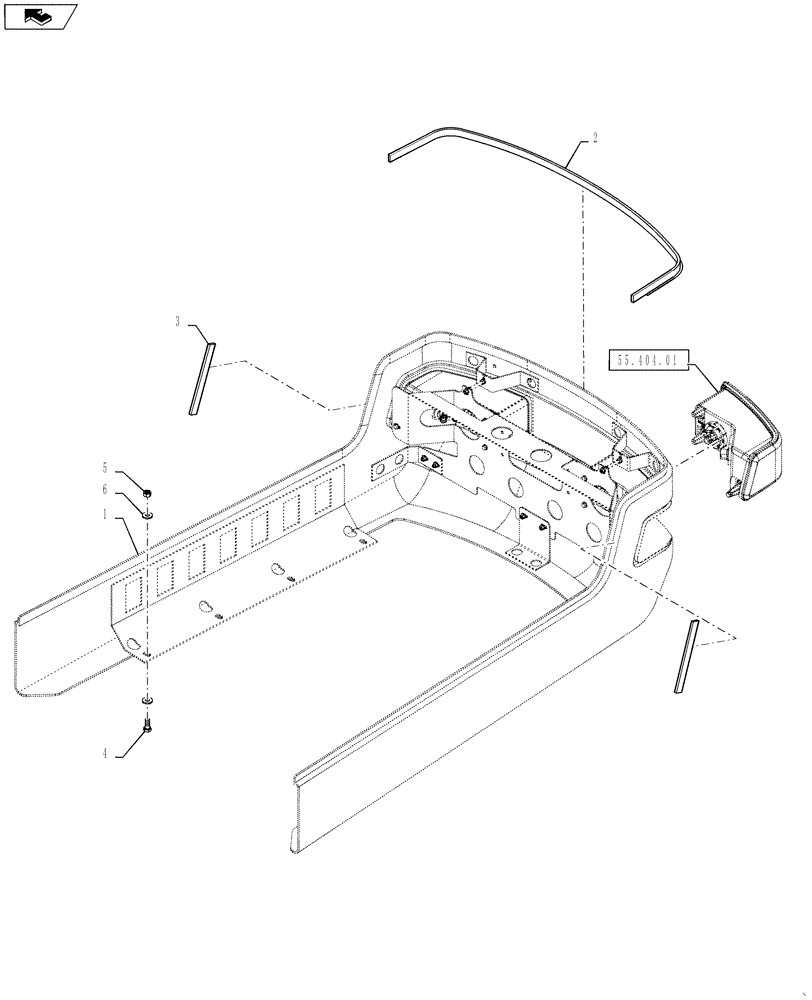 2
3
55.404.01
5
6
1
4