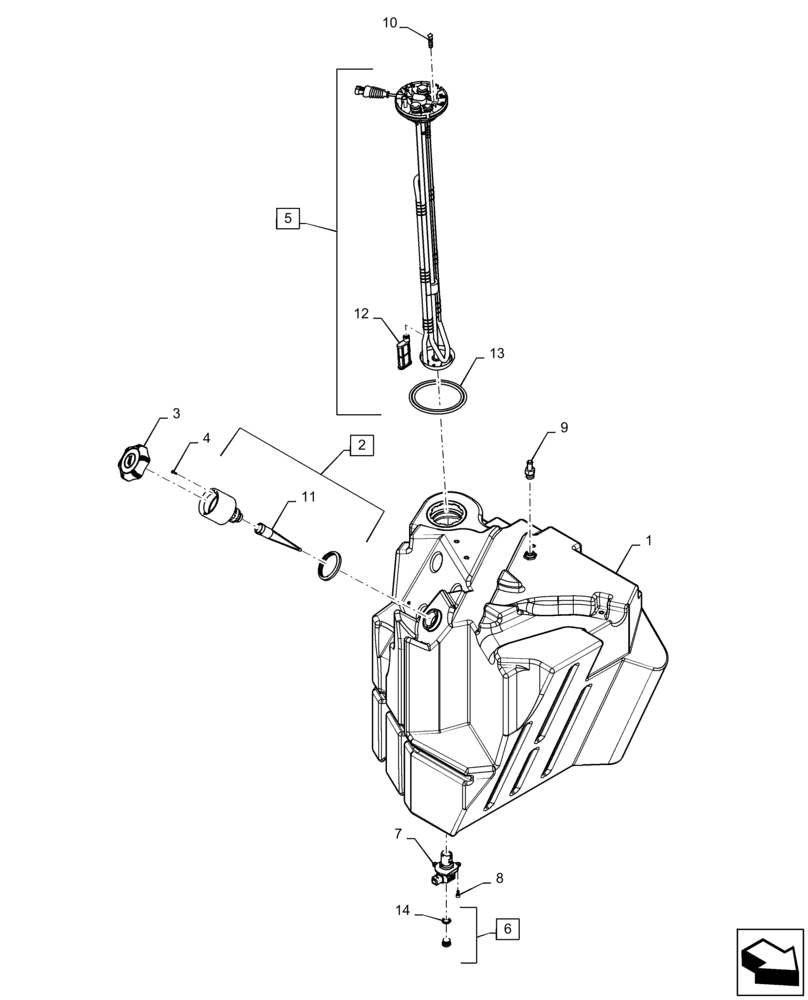 10
5
12
13
3
4
2
11
9
1
7
8
14
6