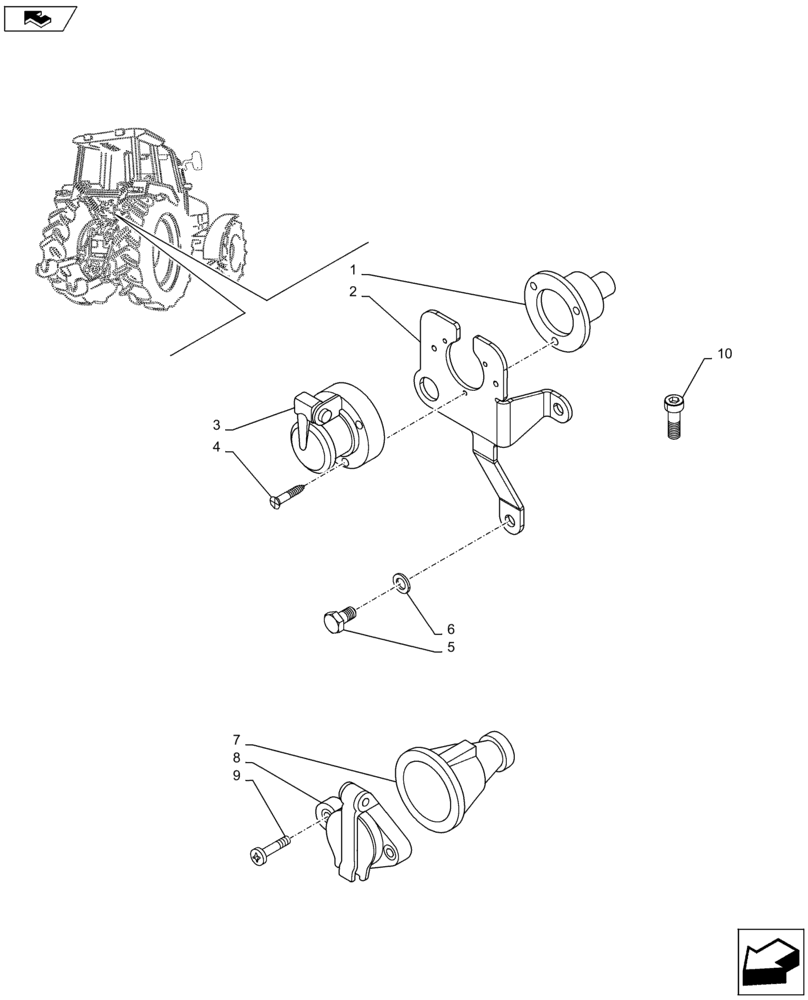 1
2
10
3
4
6
5
7
8
9