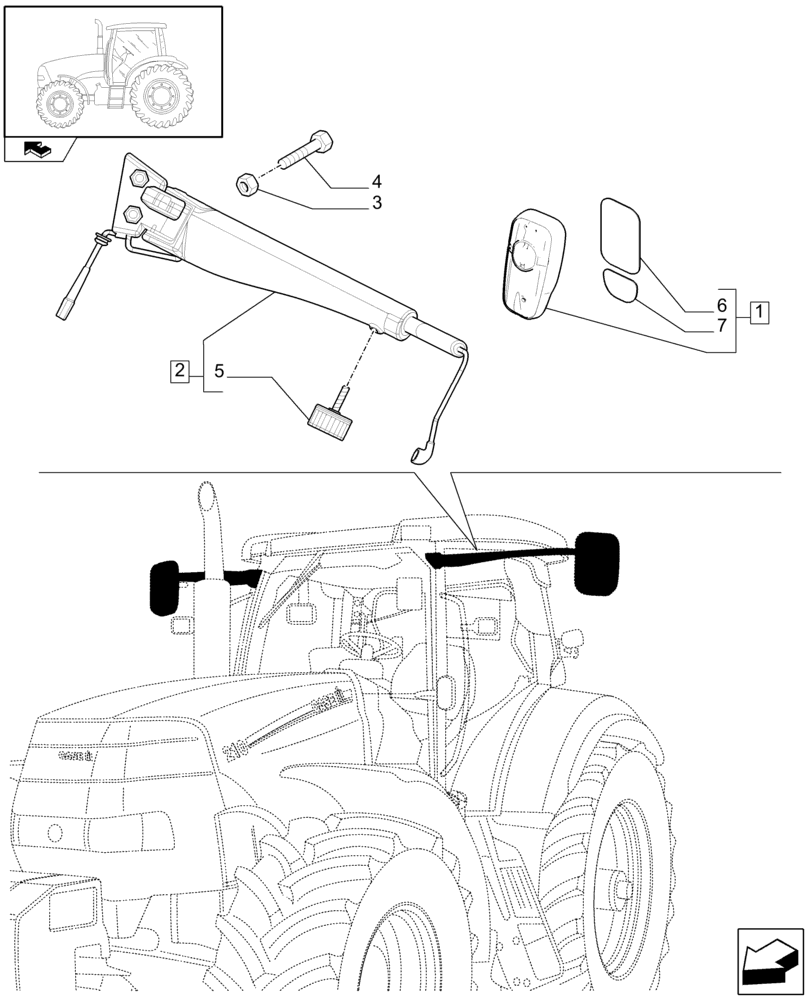 4
3
6
7
1
2
5