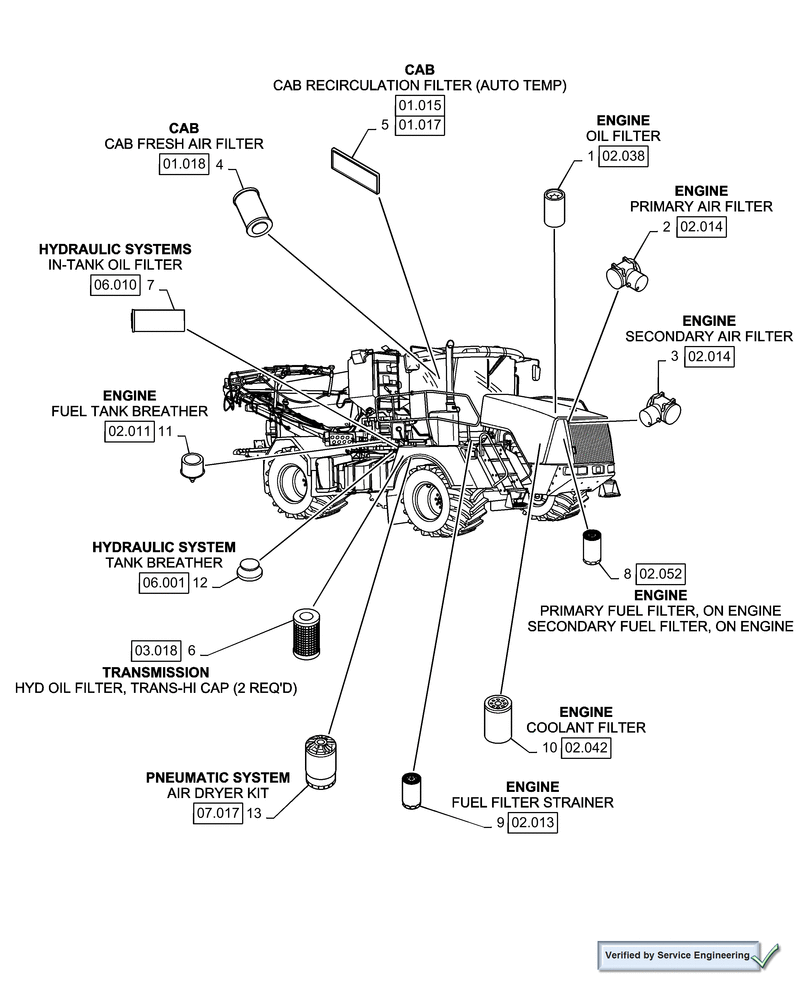 CAB
CAB RECIRCULATION FILTER (AUTO TEMP)
01.015
5 01.017

CAB
CAB FRESH AIR FILTER
01.018 4

ENGINE
OIL FILTER
1 02.038

ENGINE
PRIMARY AIR FILTER
2 02.014

HYDRAULIC SYSTEMS
IN-TANK OIL FILTER
06.010 7

ENGINE
SECONDARY AIR FILTER
3 02.014

ENGINE
FUEL TANK BREATHER
02.011 11

HYDRAULIC SYSTEM
TANK BREATHER
06.001 12

8 02.052
ENGINE
PRIMARY FUEL FILTER, ON ENGINE
SECONDARY FUEL FILTER, ON ENGINE

03.018 6
TRANSMISSION
HYD OIL FILTER, TRANS-HI CAP (2 REQ'D)

ENGINE
COOLANT FILTER
10 02.042

PNEUMATIC SYSTEM
AIR DRYER KIT
07.017 13

ENGINE
FUEL FILTER STRAINER
9 02.013

Verified by Service Engineering