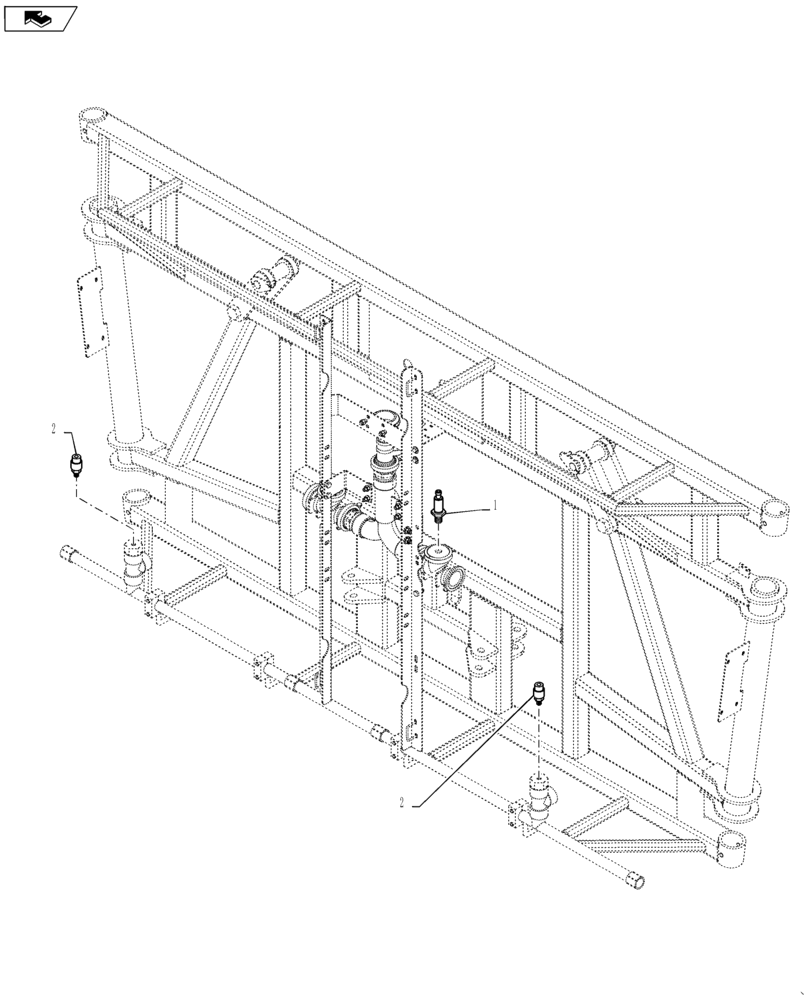 2

1

2