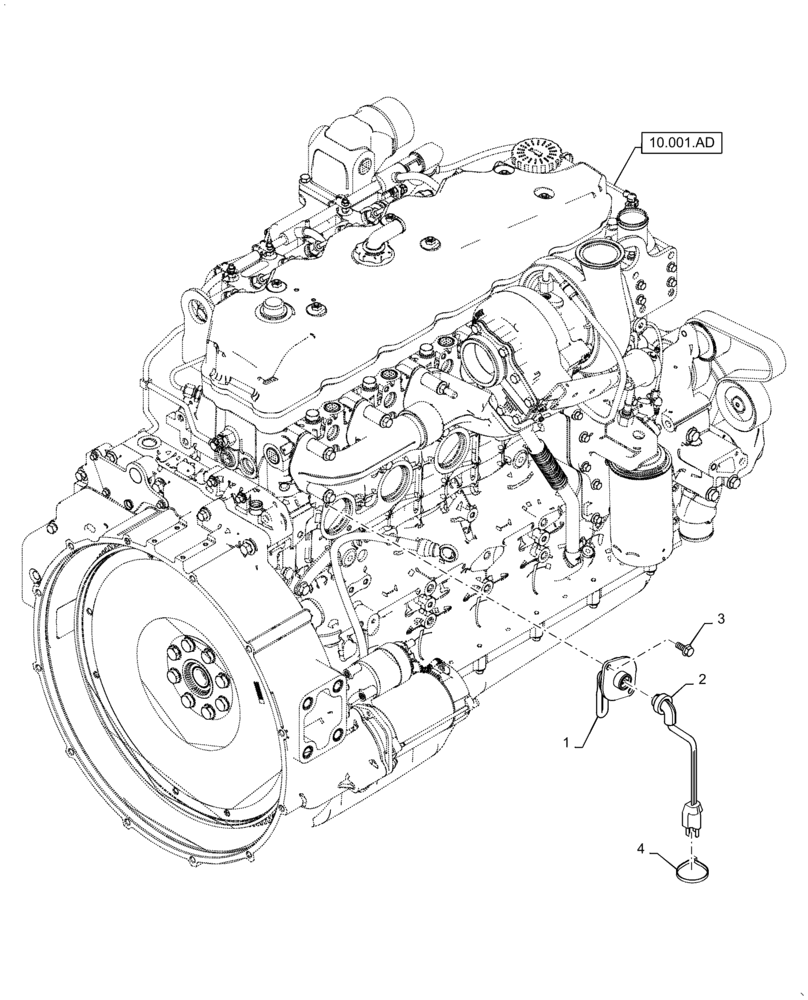 10.001.AD

3

2

1

4