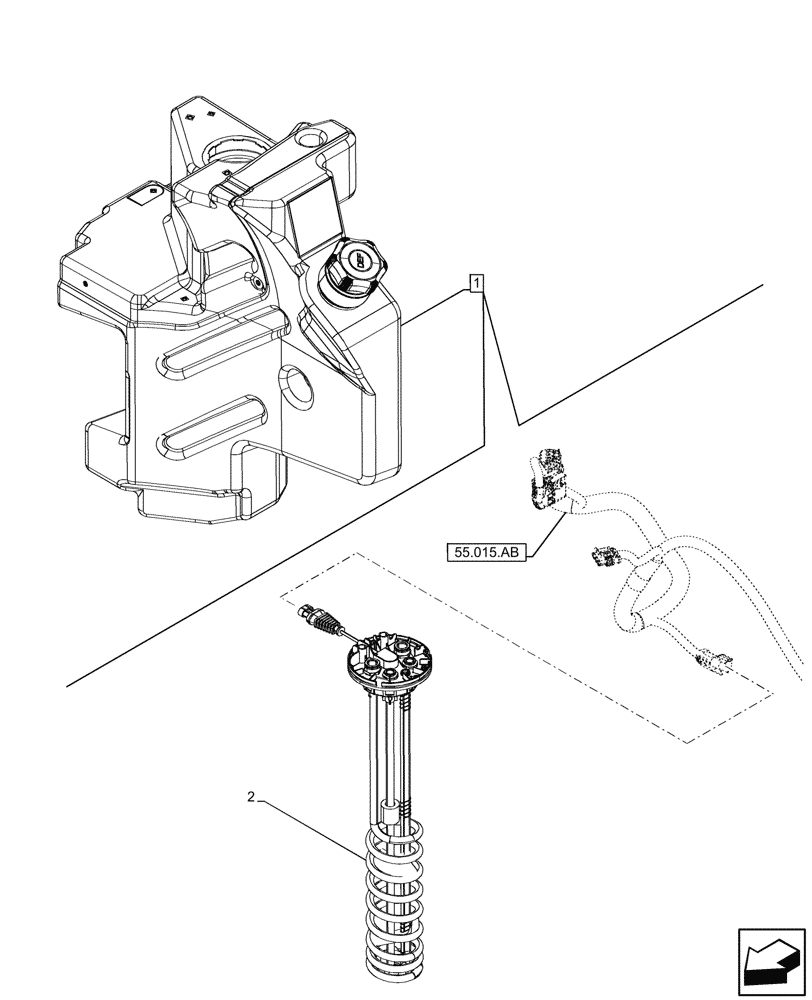 1

55.015.AB

2