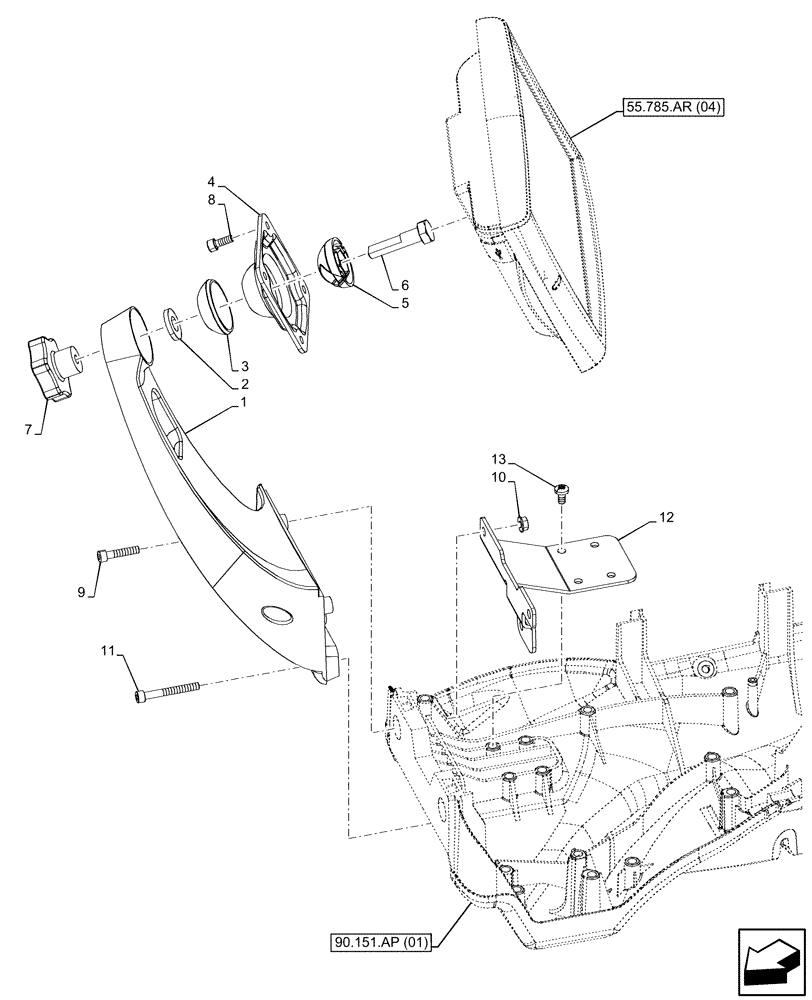 55.785.AR (04)
4
8
6
5
3
2
1
7
13
10
12
9
11
90.151.AP (01)