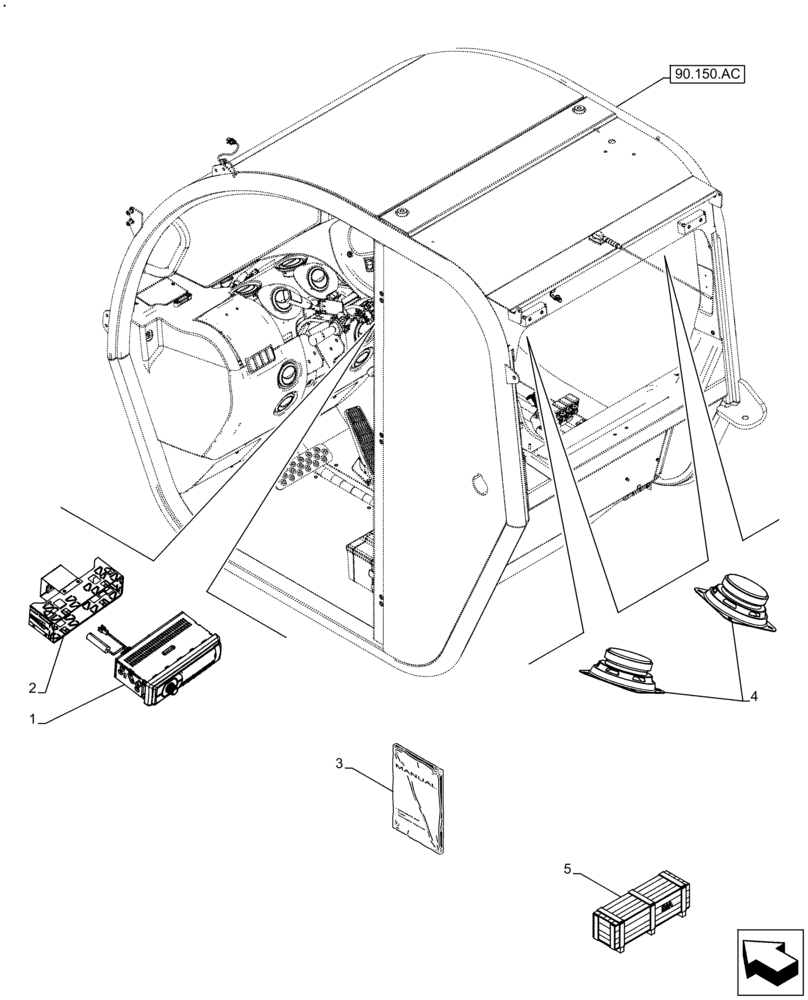 90.150.AC

2

1

4

3

MANUAL

5