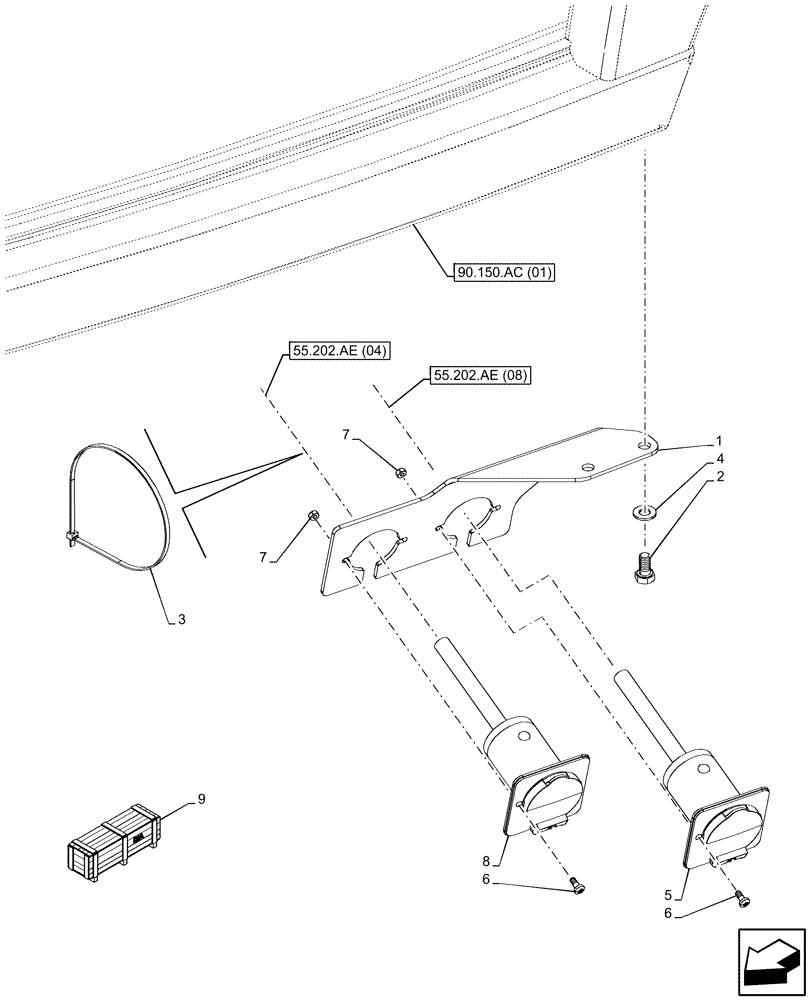 90.150.AC (01)

55.202.AE (04)

55.202.AE (08)

7

1

4

2

7

3

9

8

6

5

6