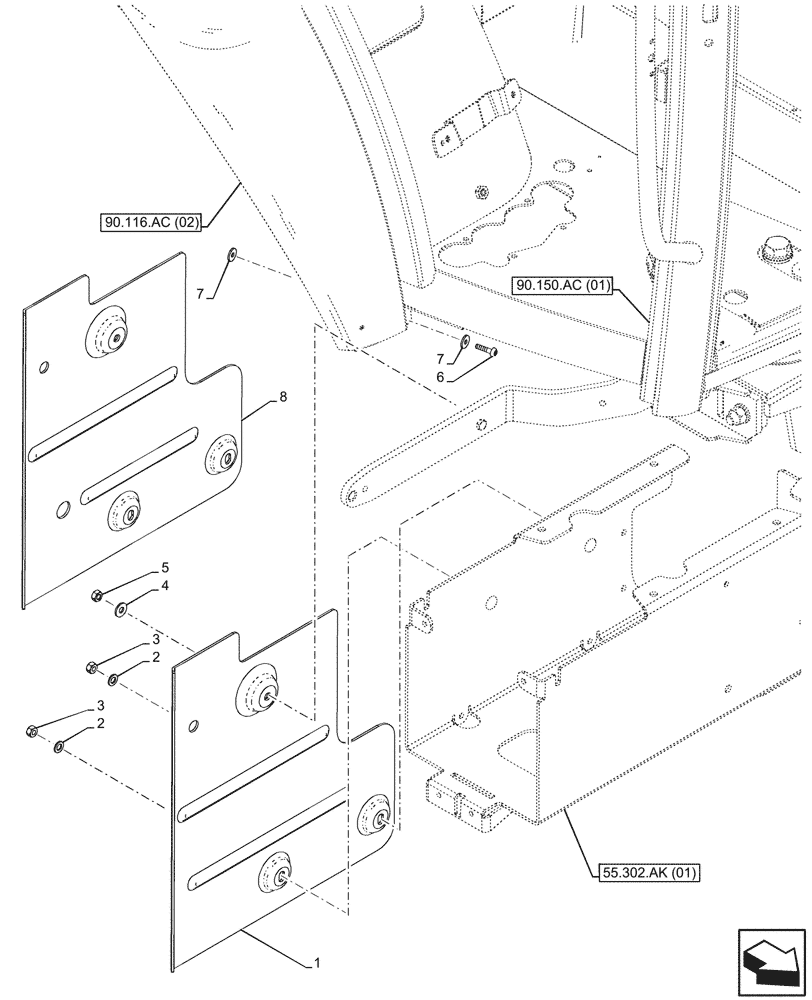 90.116.AC (02)
7
90.150.AC (01)
7
6
8
5
4
3
2
3
2
55.302.AK (01)
1