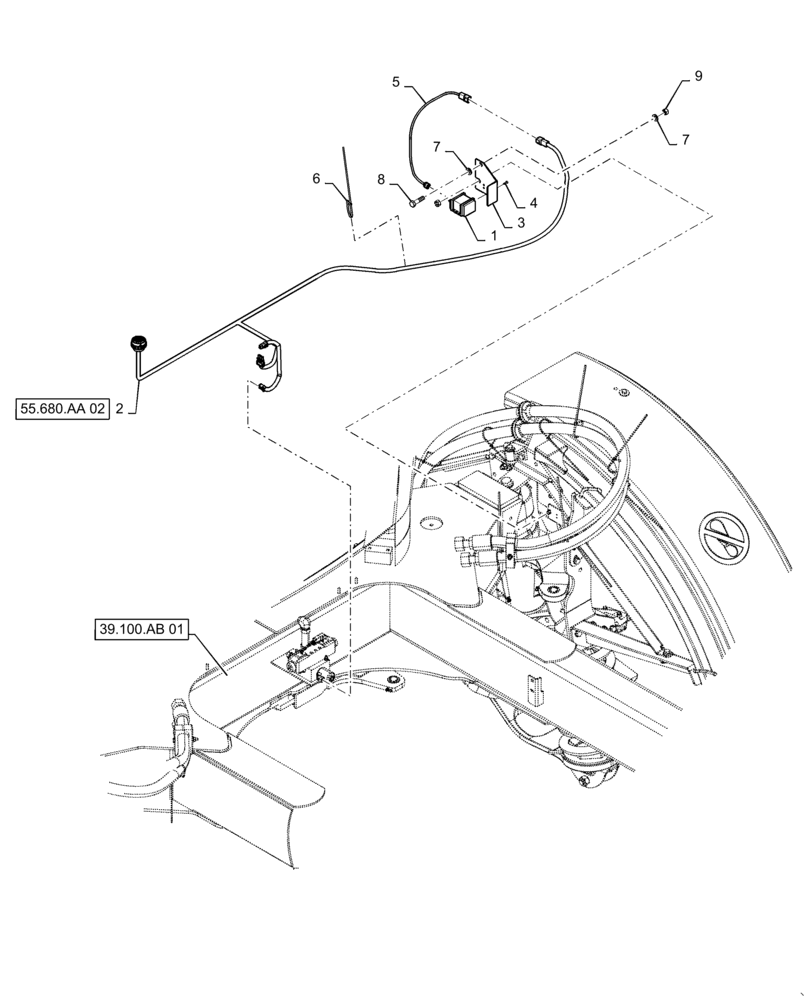 5
9
7
7
6
8
4
3
1
55.680.AA 02
2
39.100.AB 01