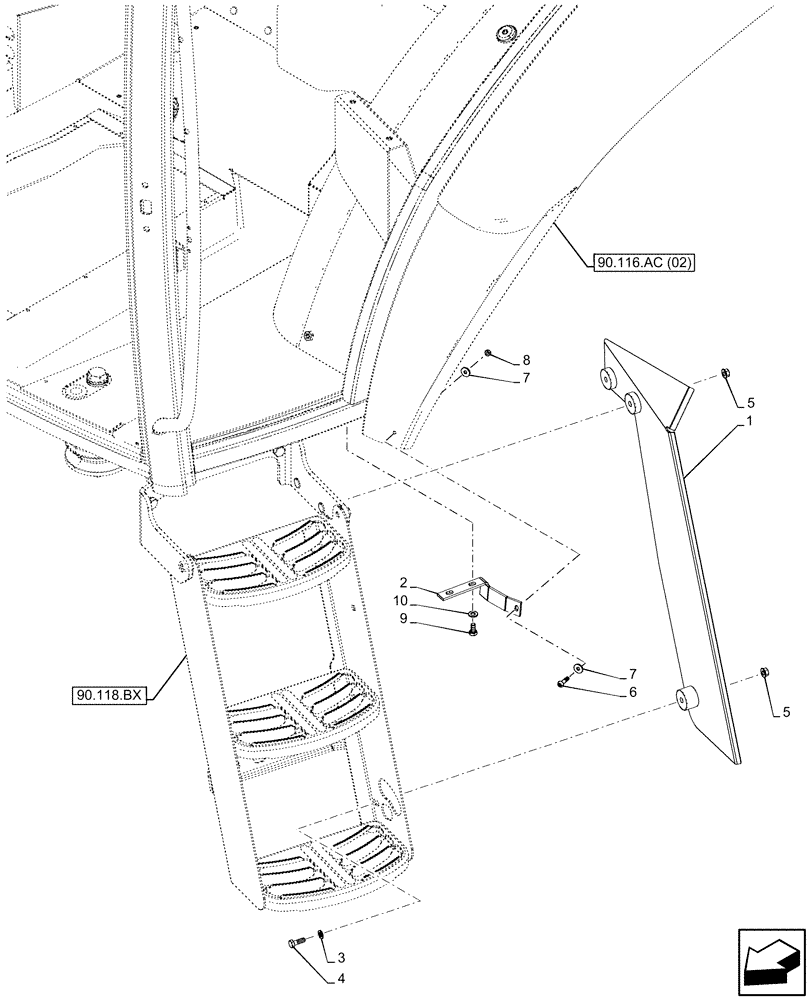 90.116.AC (02)
8
7
5
1
2
10
9
7
6
5
90.118.BX
3
4