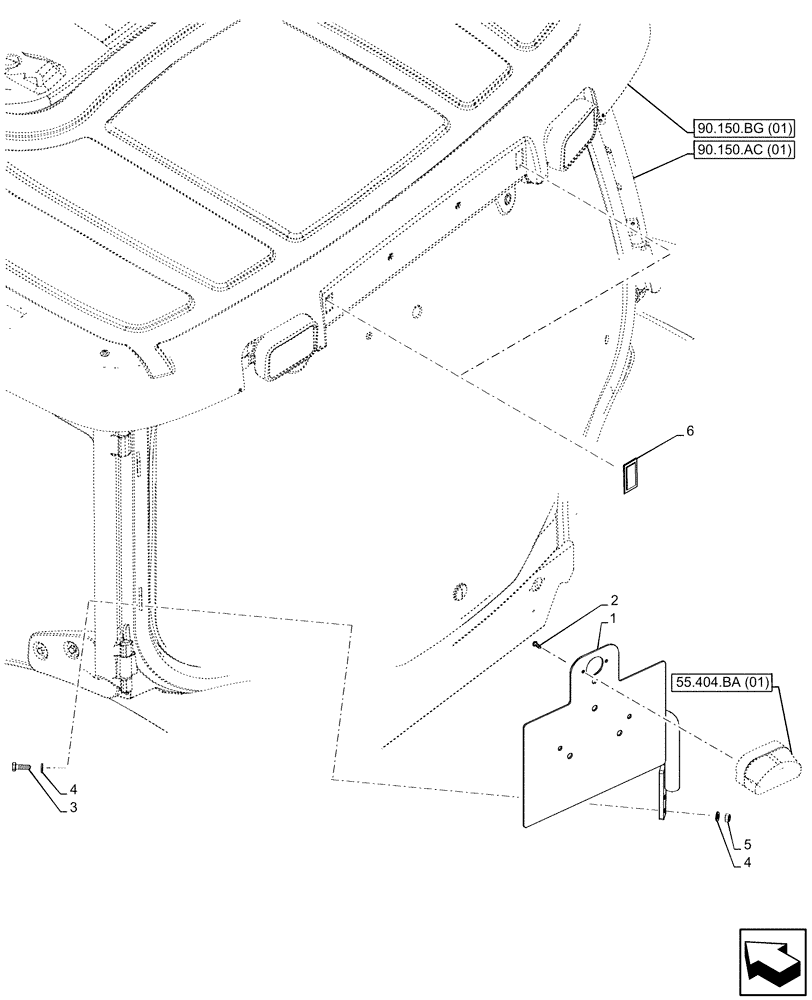 90.150.BG (01)
90.150.AC (01)
6
2
1
55.404.BA (01)
4
3
5
4