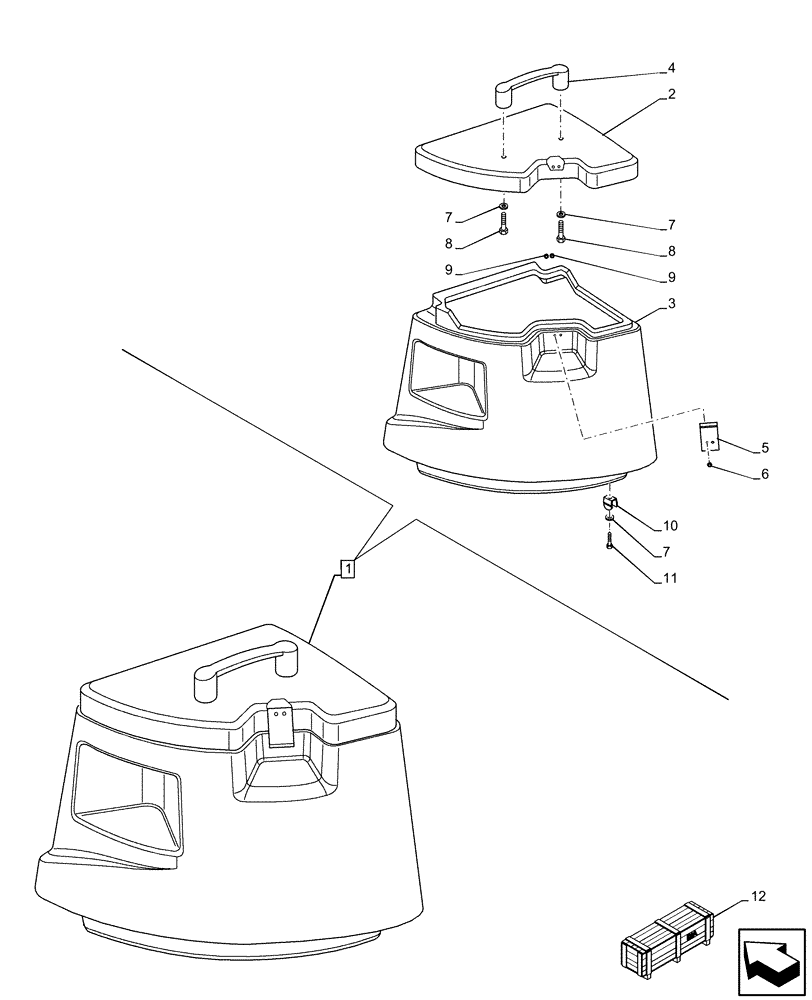 4
2
7
7
8
8
9
9
3
5
6
10
7
11
1
12