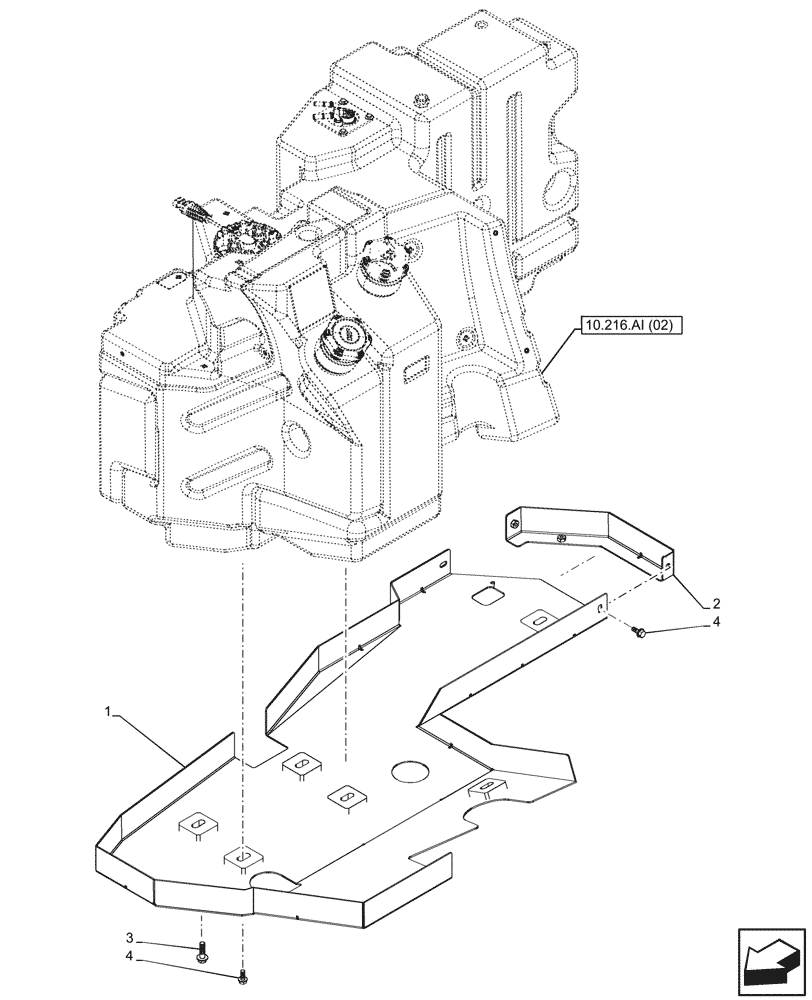 10.216.AI (02)
2
4
1
3
4