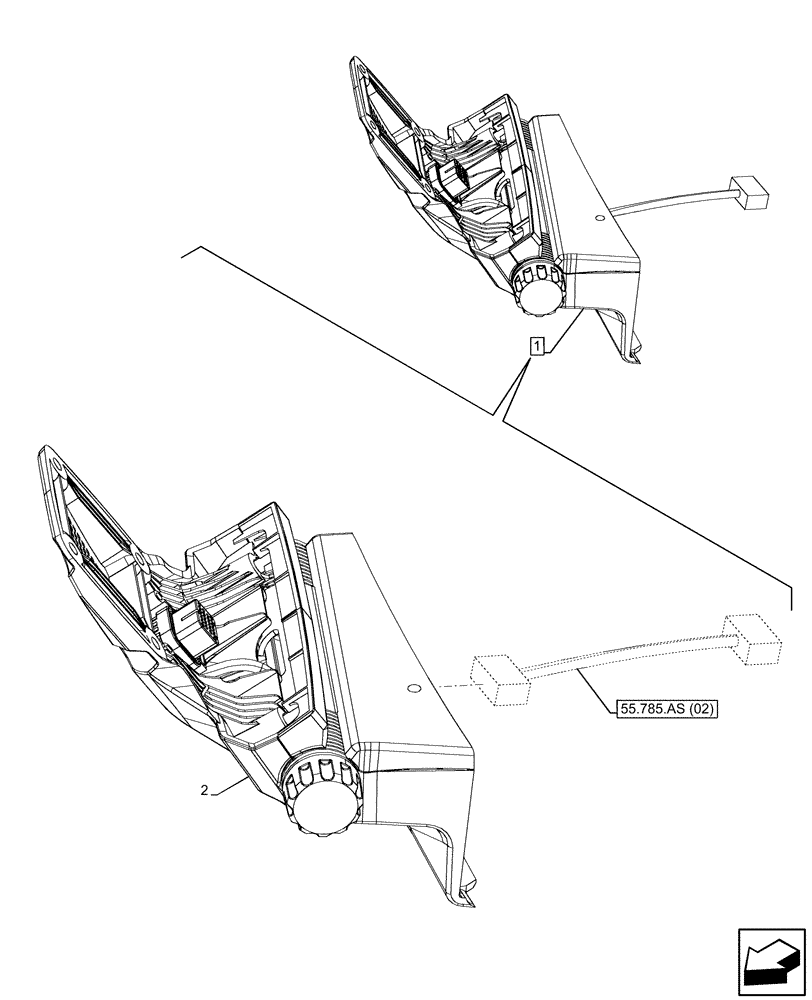 1

55.785.AS (02)

2