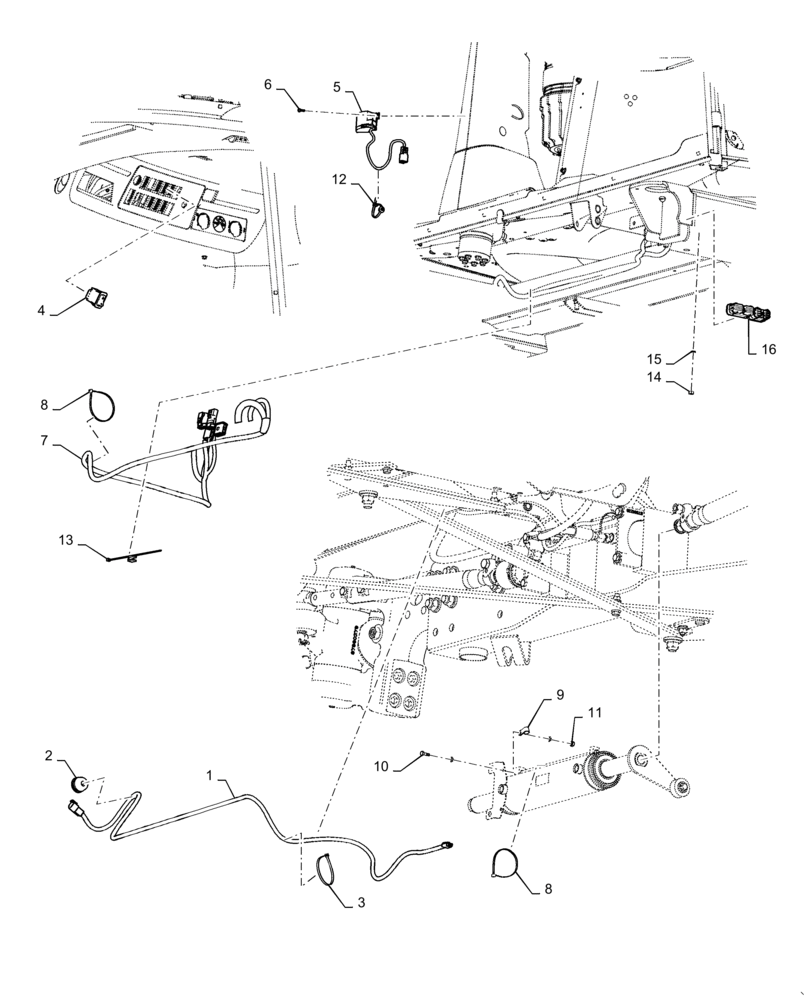 6
5
12
4
15
14
16
8
7
13
9
11
10
2
1
3
8