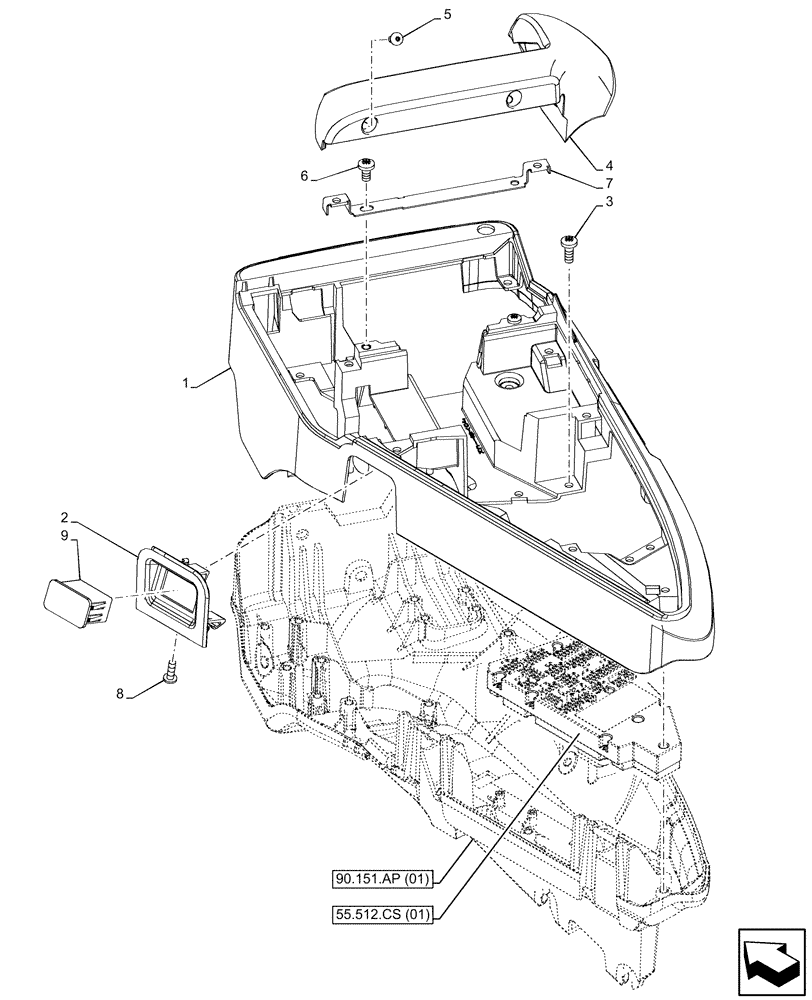 5
4
6
7
3
1
2
9
8
90.151.AP (01)
55.512.CS (01)