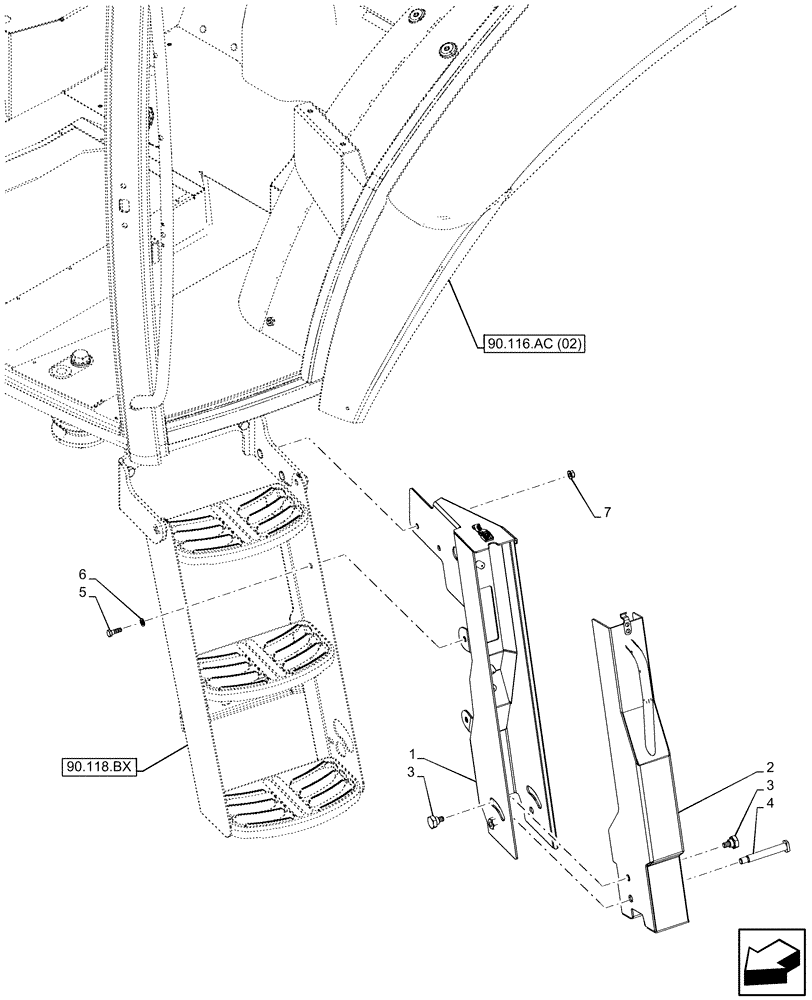 90.116.AC (02)

7

6

5

90.118.BX

1

3

2

3

4