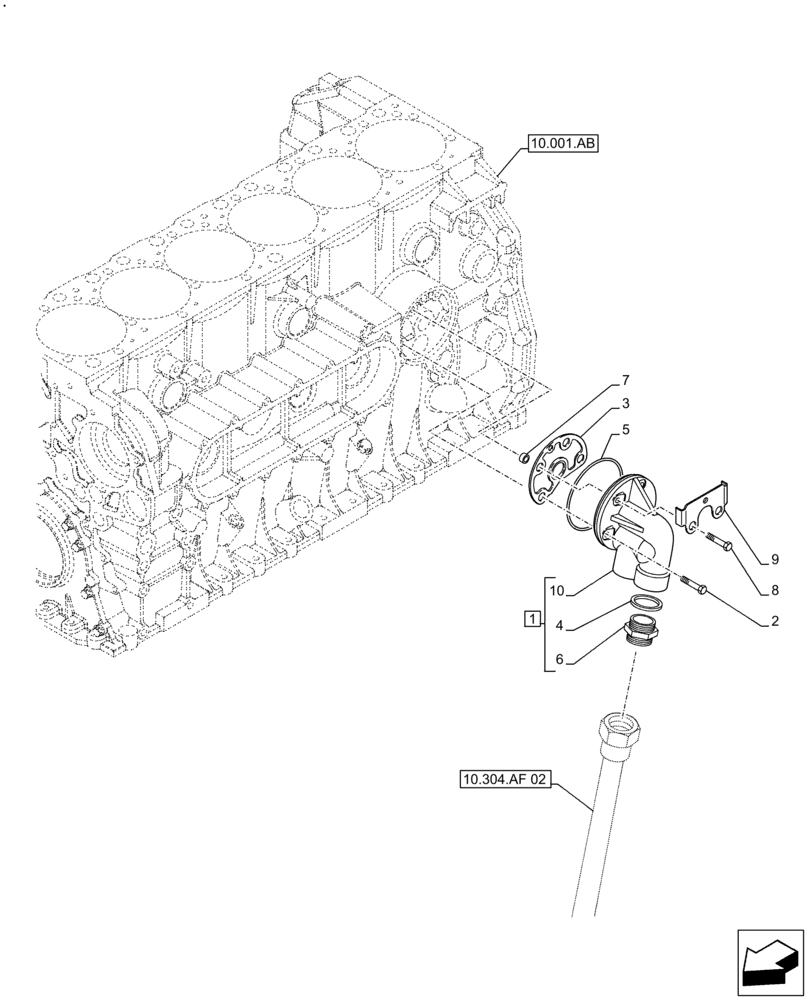 10.001.AB

7
3
5
9
8
2
10
1
4
6

10.304.AF 02