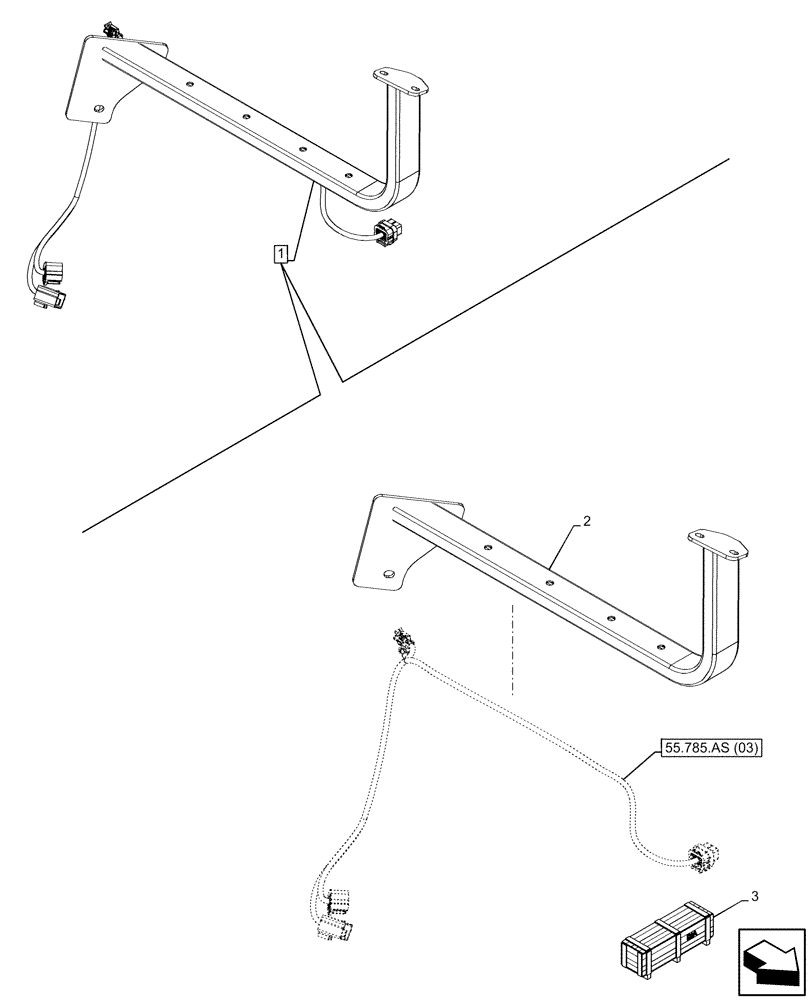 1
2
55.785.AS (03)
3