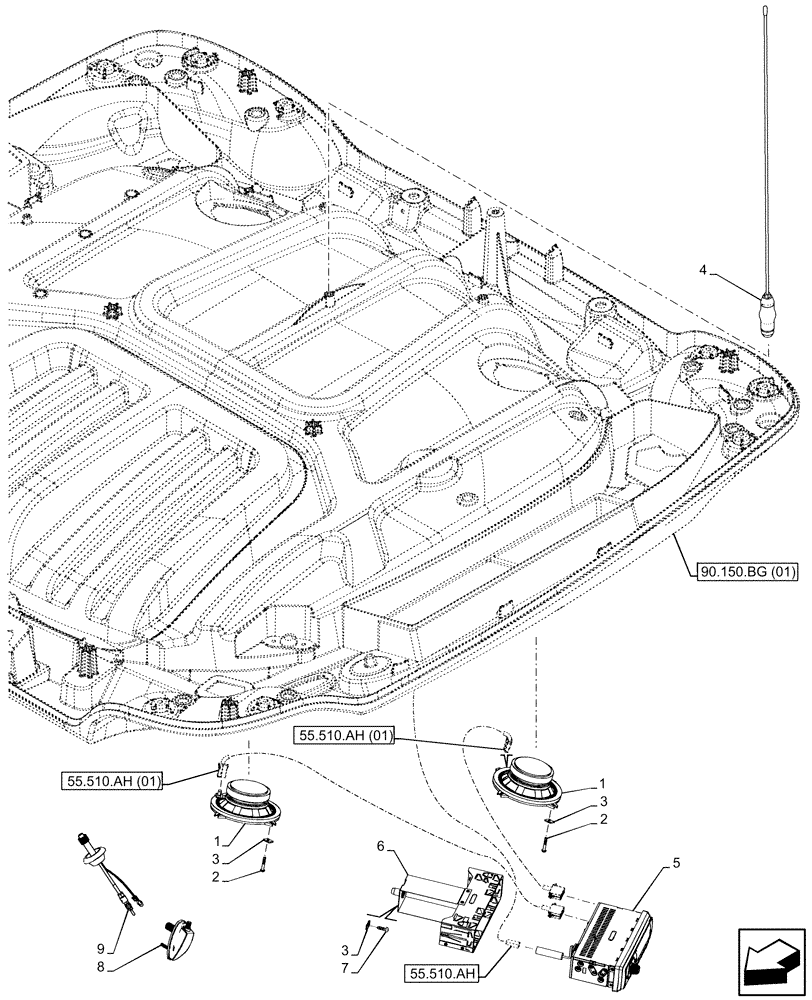 4

90.150.BG (01)

55.510.AH (01)

55.510.AH (01)

1
3
2

1
3
2

6

5

9
8

3
7

55.510.AH