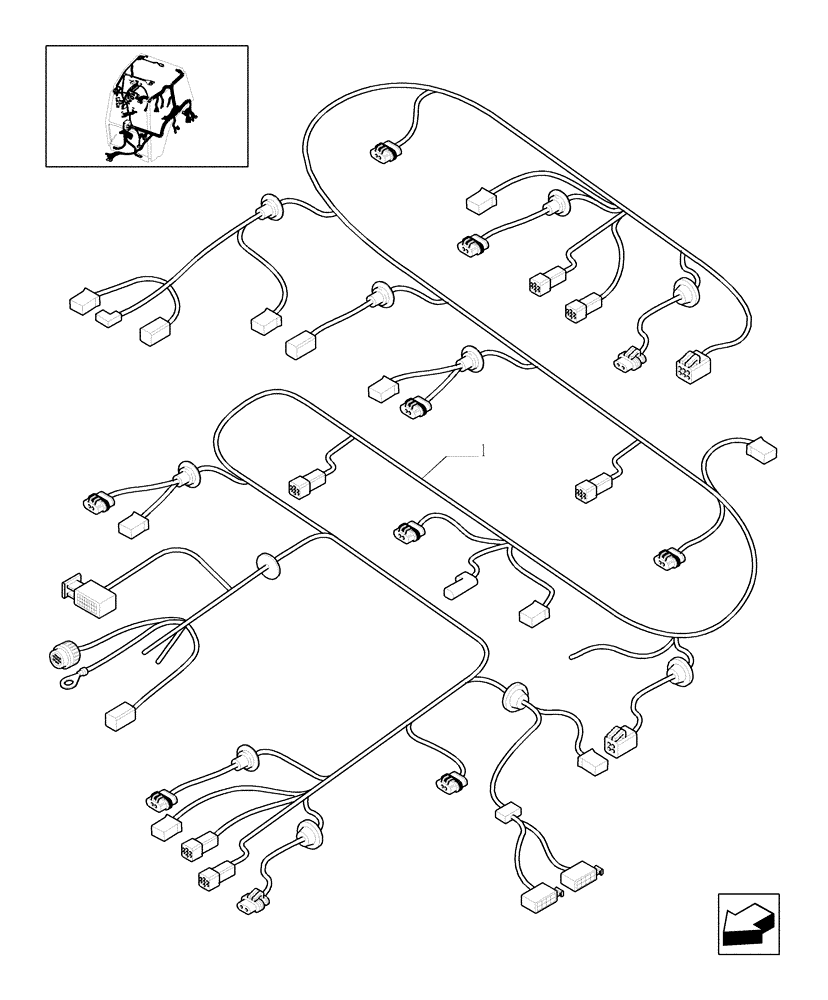 1