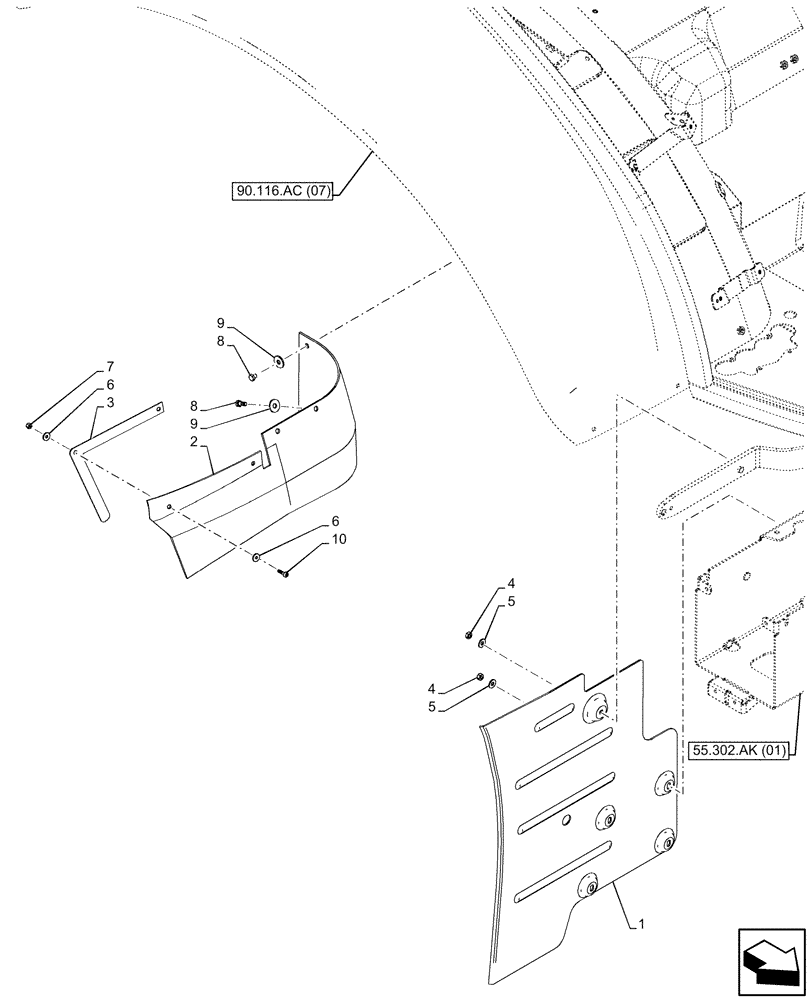 90.116.AC (07)

9
8
7
6
3
8
9
2
6
10
4
5
4
5
55.302.AK (01)
1