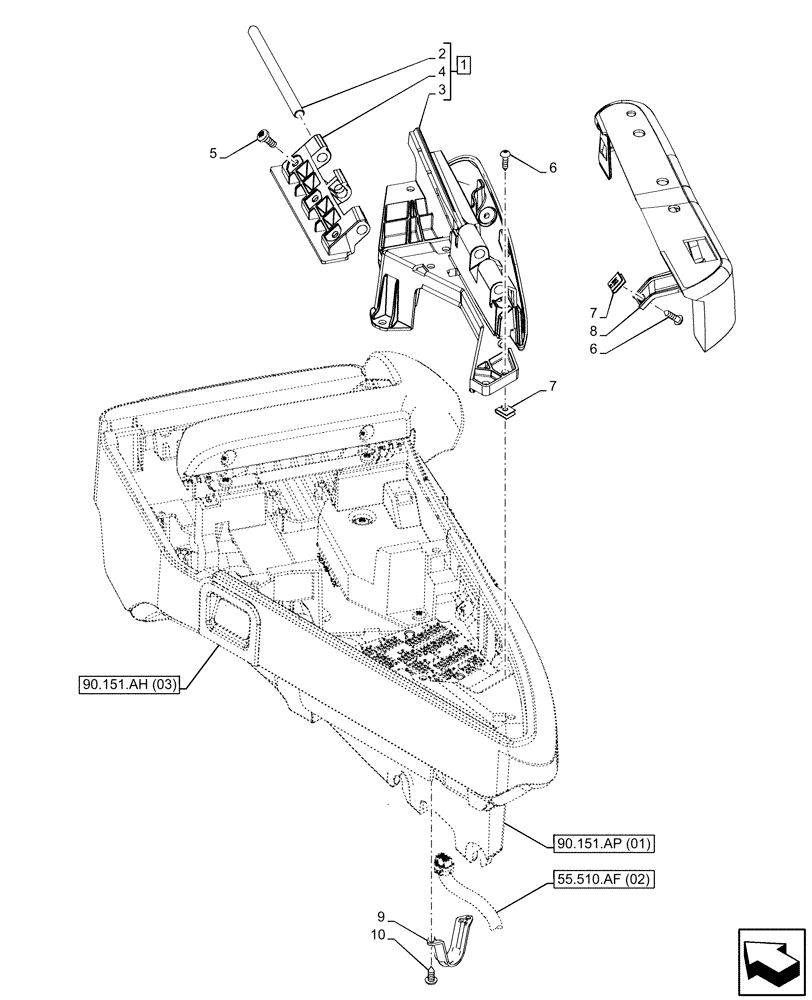 2
4
3
1
5
6
7
8
6
7
90.151.AH (03)
90.151.AP (01)
55.510.AF (02)
9
10