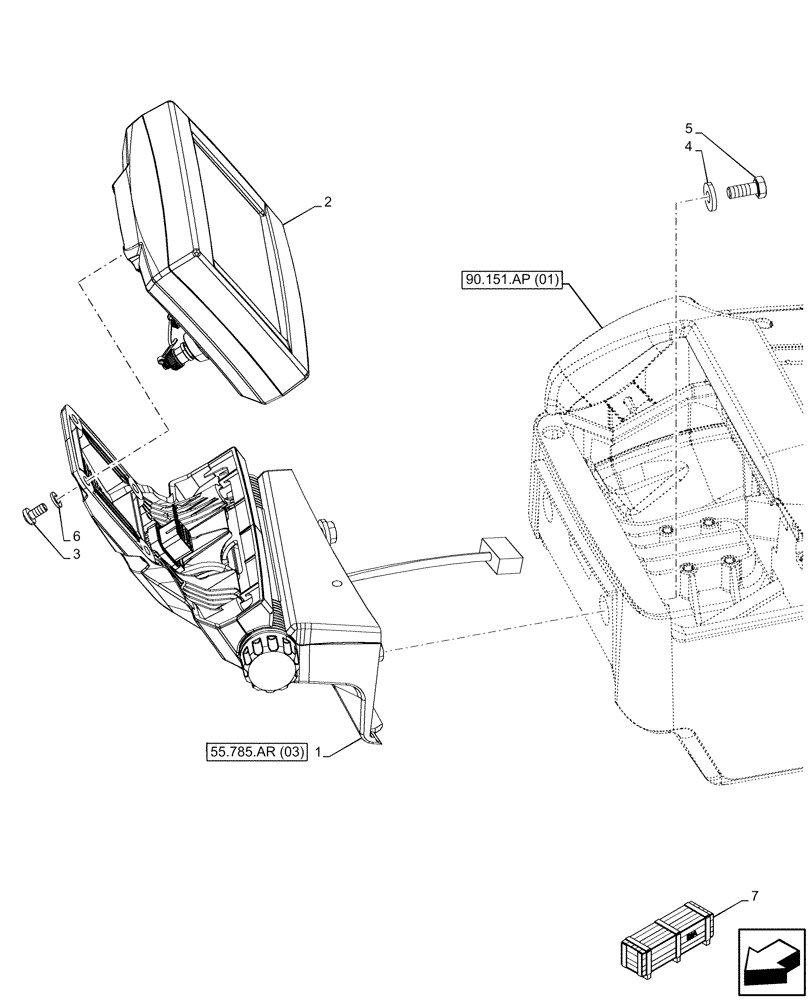 5
4
2
90.151.AP (01)
6
3
55.785.AR (03)
1
7