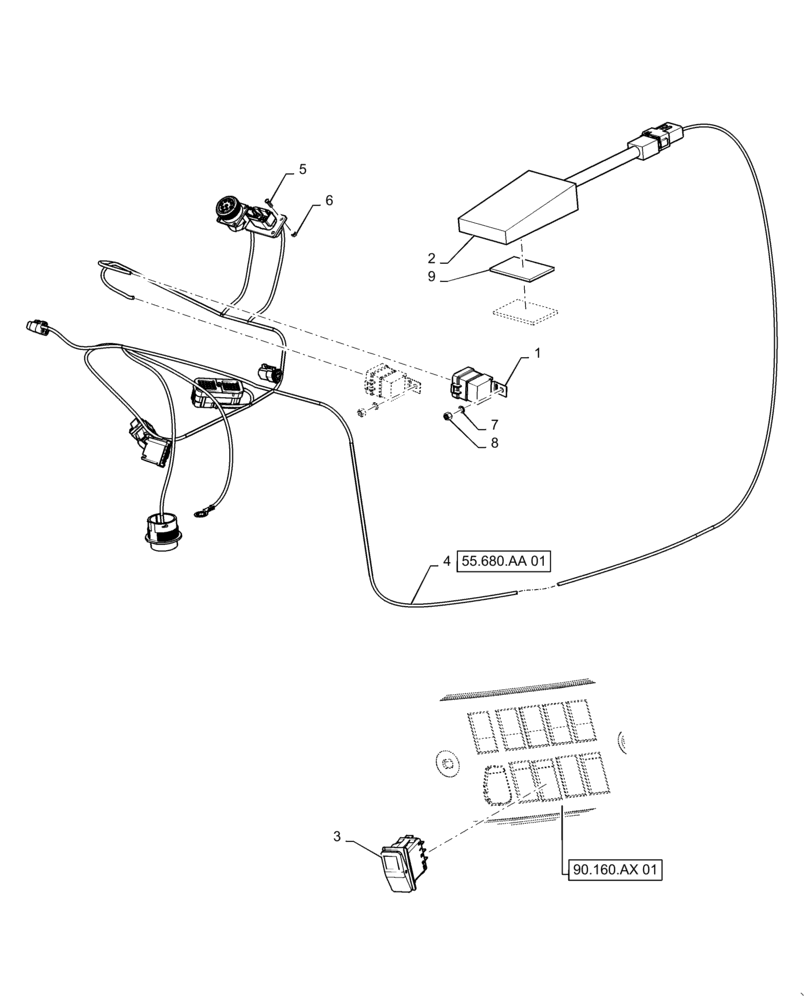 5
6
2
9
1
7
8
4 55.680.AA 01
3
90.160.AX 01