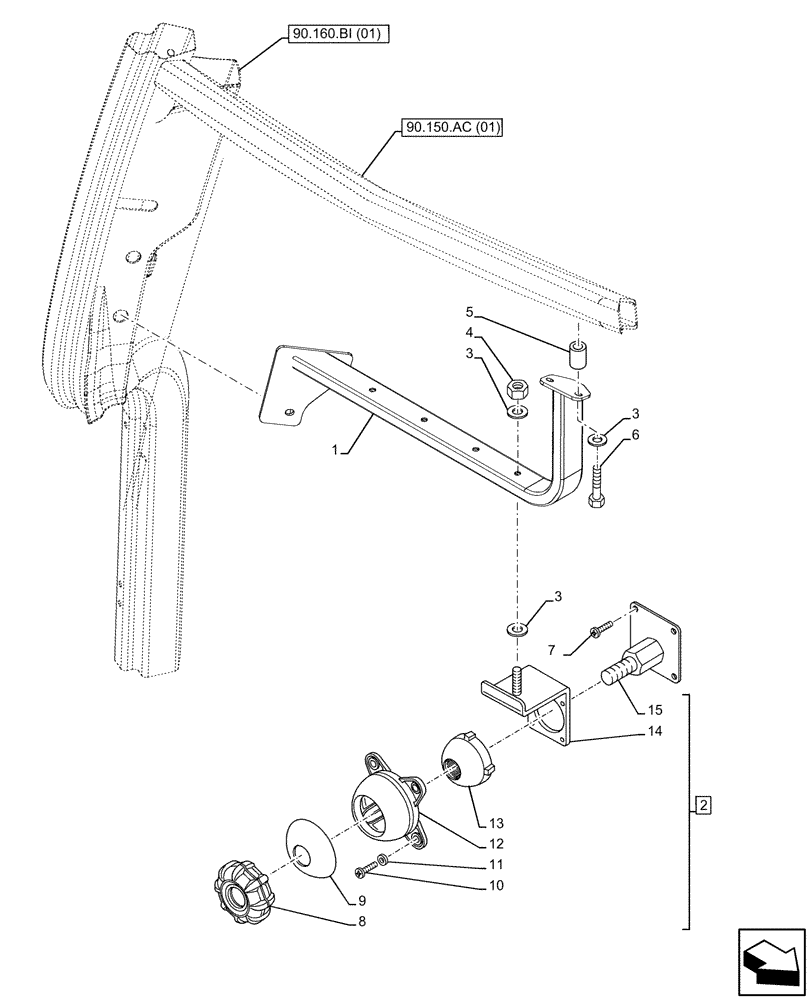 90.160.BI (01)

90.150.AC (01)

5

4

3

3

6

1

3

7

15

14

2

13

12

11

10

9

8